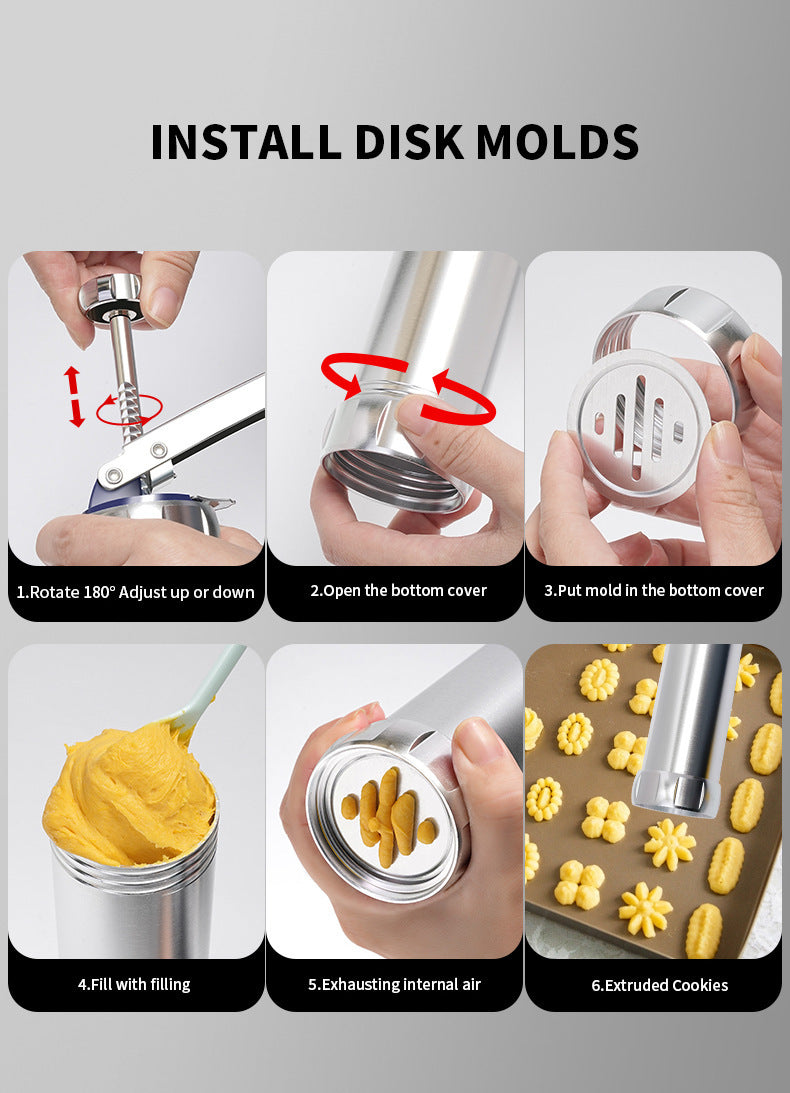 INSTALL DISK MOLDS

1.Rotate 180° Adjust up or down

2.Open the bottom cover

3.Put mold in the bottom cover

4.Fill with filling

5.Exhausting internal air

6.Extruded Cookies