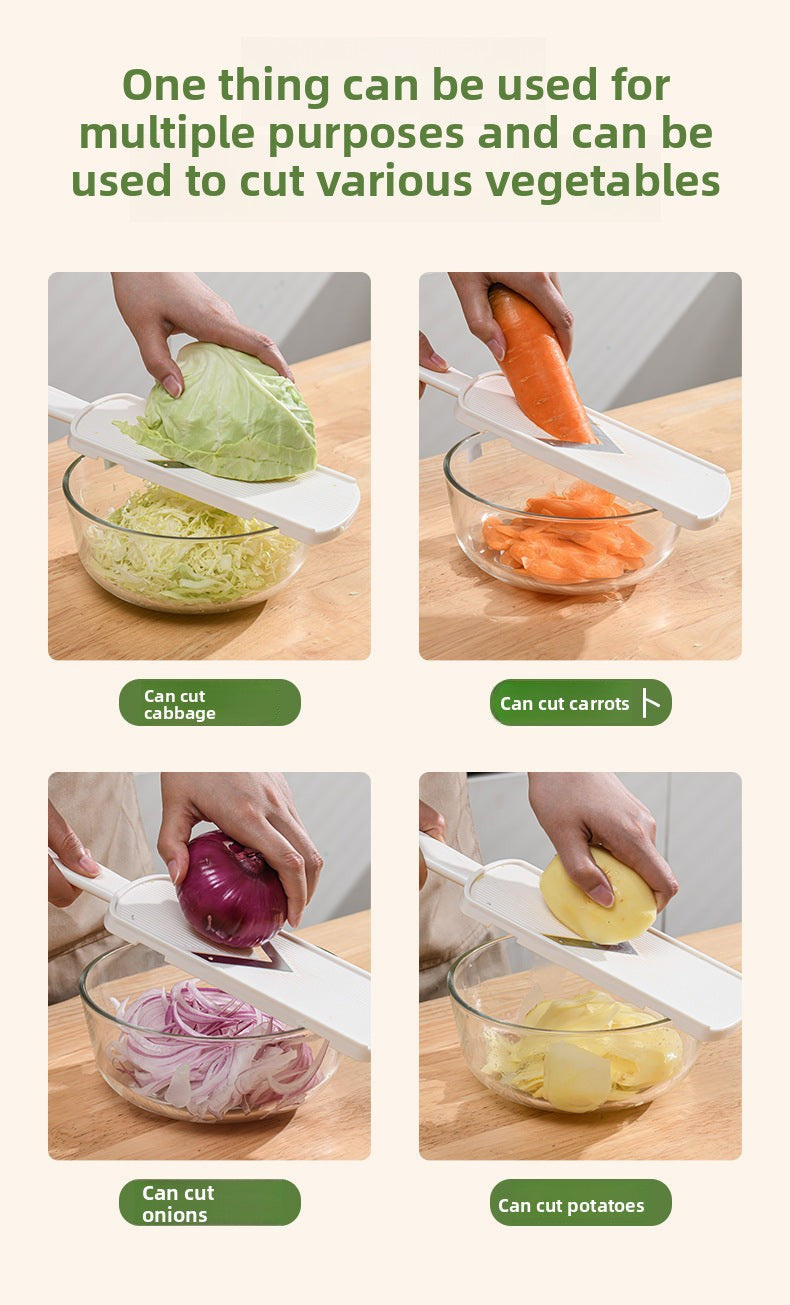 One thing can be used for multiple purposes and can be used to cut various vegetables

Can cut cabbage

Can cut carrots

Can cut onions

Can cut potatoes