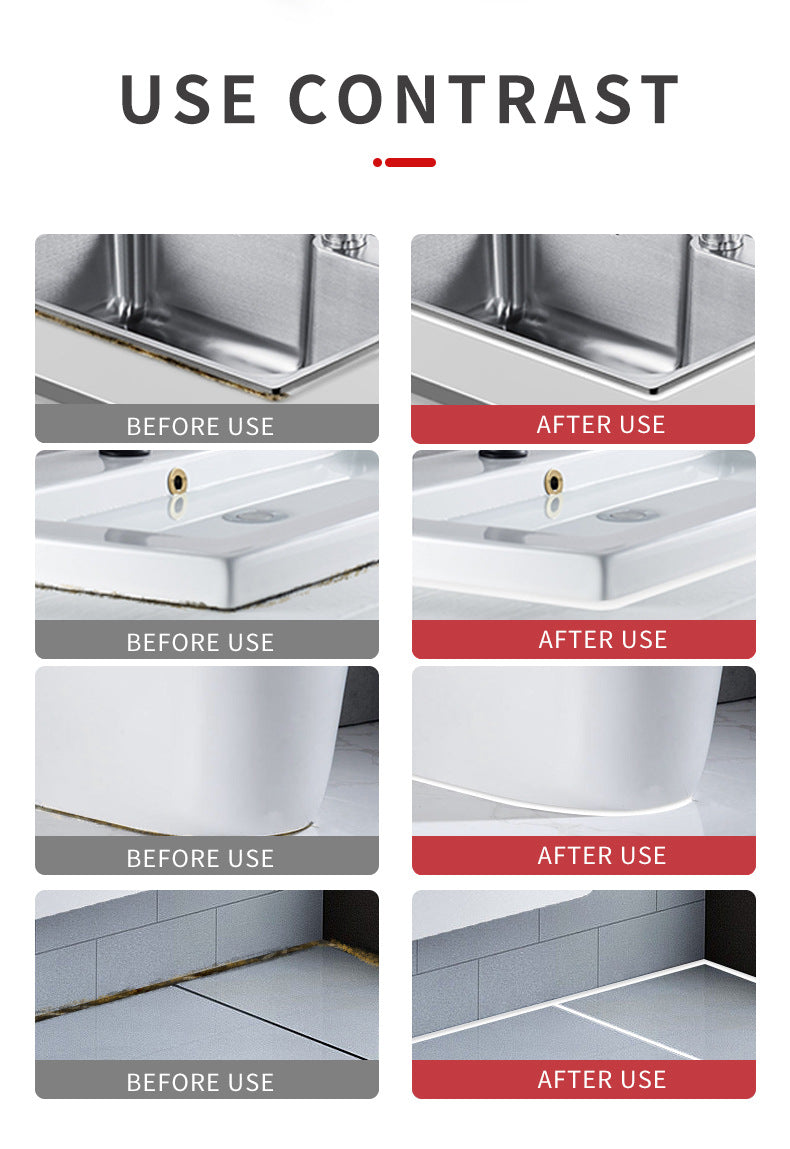 USE CONTRAST

BEFORE USE

AFTER USE

BEFORE USE

AFTER USE

BEFORE USE

AFTER USE

BEFORE USE

AFTER USE