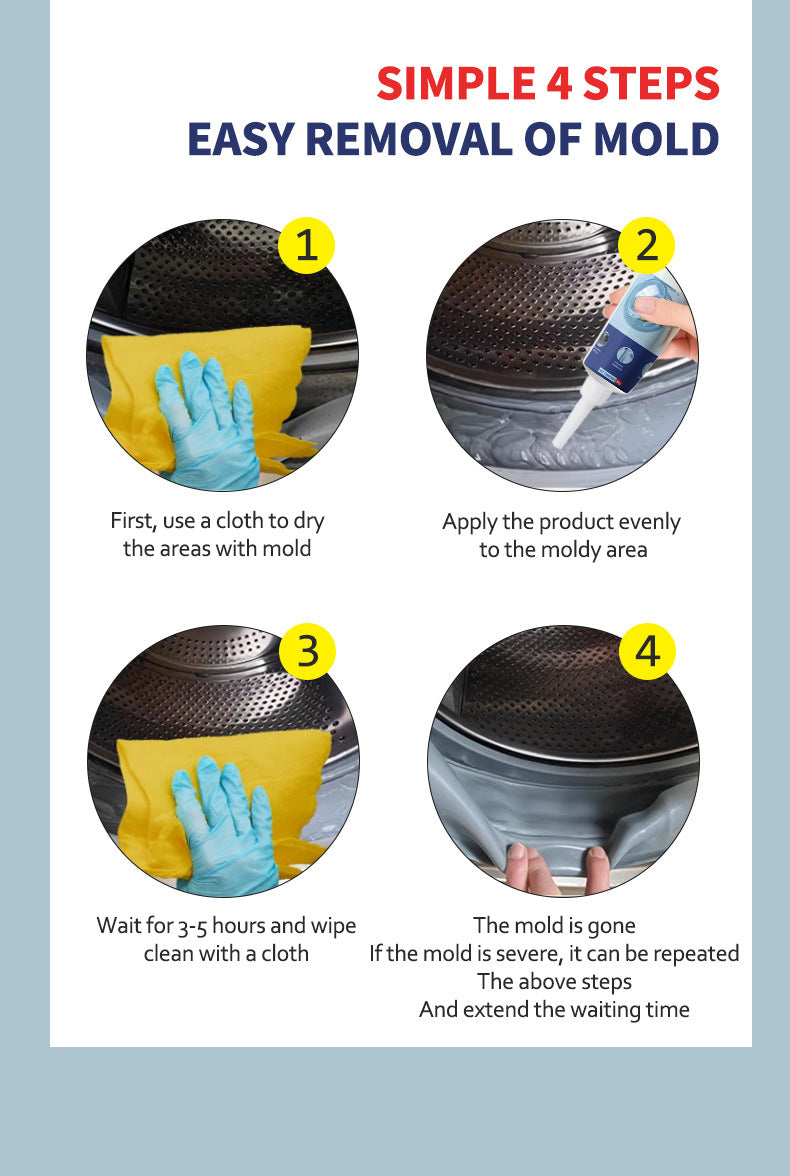 SIMPLE 4 STEPS
EASY REMOVAL OF MOLD

1

First, use a cloth to dry the areas with mold

2

Apply the product evenly to the moldy area

3

Wait for 3-5 hours and wipe clean with a cloth

4

The mold is gone
If the mold is severe, it can be repeated
The above steps
And extend the waiting time