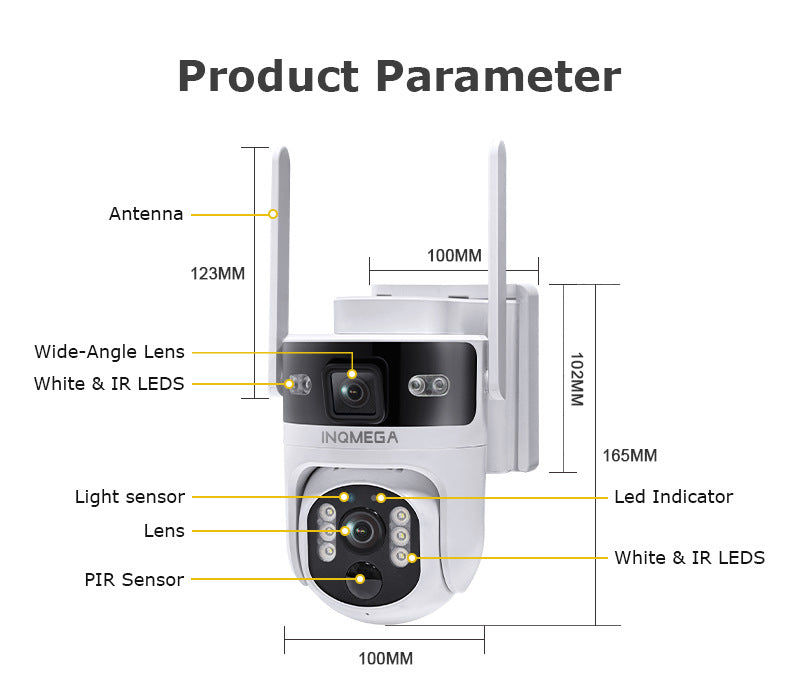 Product Parameter

Antenna

123MM

100MM

Wide-Angle Lens

White & IR LEDS

102MM

INQMEGA

165MM

Light sensor

Led Indicator

Lens

White & IR LEDS

PIR Sensor

100MM