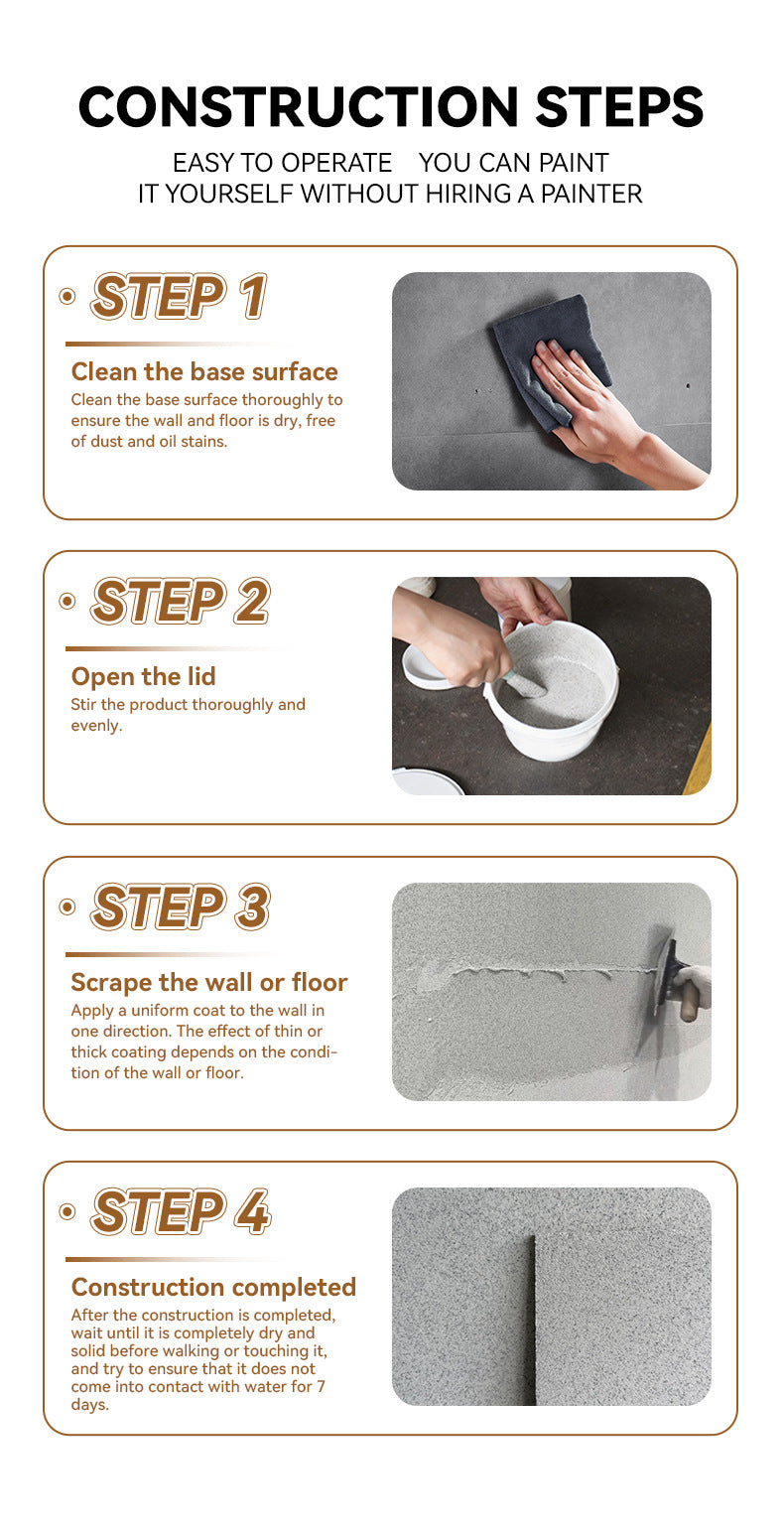 CONSTRUCTION STEPS

EASY TO OPERATE YOU CAN PAINT IT YOURSELF WITHOUT HIRING A PAINTER

STEP 1

Clean the base surface

Clean the base surface thoroughly to ensure the wall and floor is dry, free of dust and oil stains.

STEP 2

Open the lid

Stir the product thoroughly and evenly.

STEP 3

Scrape the wall or floor

Apply a uniform coat to the wall in one direction. The effect of thin or thick coating depends on the condition of the wall or floor.

STEP 4

Construction completed

After the construction is completed, wait until it is completely dry and solid before walking or touching it, and try to ensure that it does not come into contact with water for 7 days.