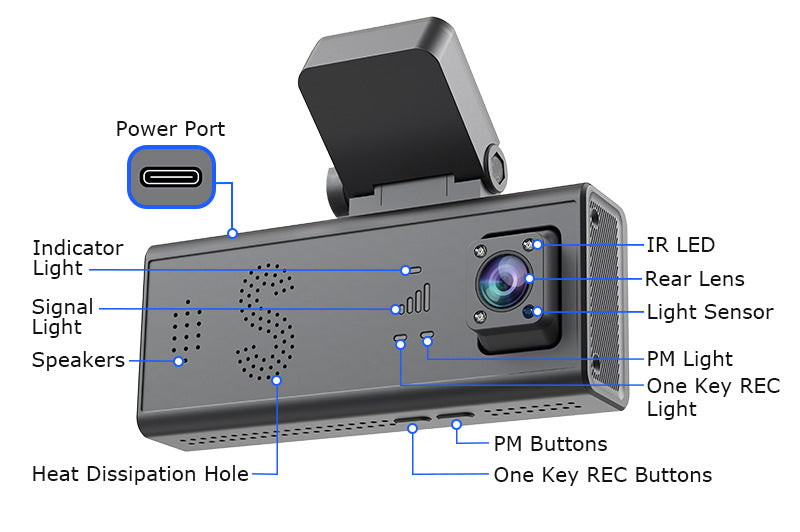 Power Port

Indicator Light

Signal Light

Speakers

Heat Dissipation Hole

IR LED

Rear Lens

Light Sensor

PM Light

One Key REC Light

PM Buttons

One Key REC Buttons