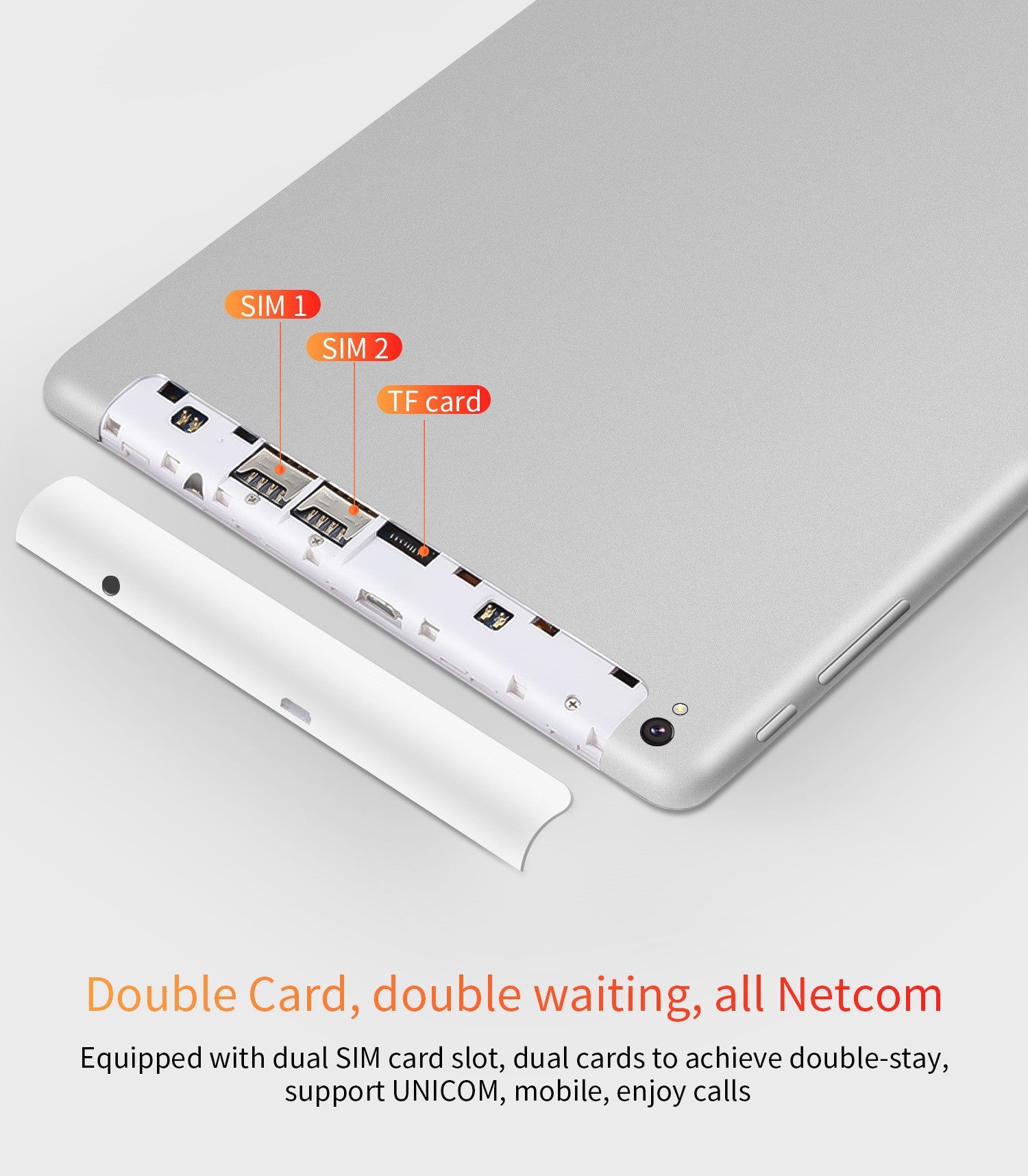 SIM 1

SIM 2

TF card

Double Card, double waiting, all Netcom

Equipped with dual SIM card slot, dual cards to achieve double-stay, support UNICOM, mobile, enjoy calls