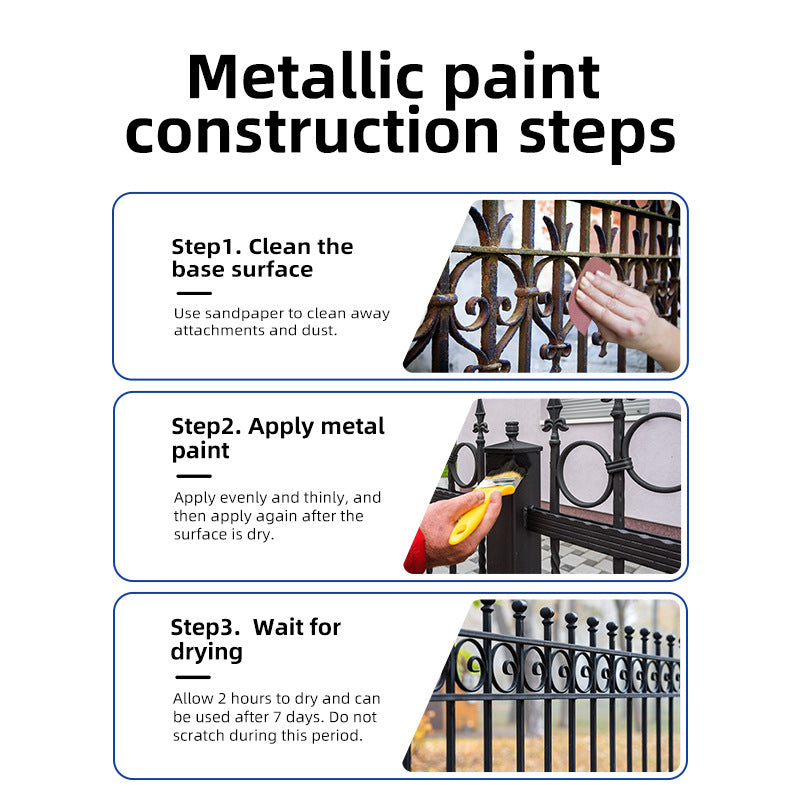 Metallic paint construction steps

Step1. Clean the base surface

Use sandpaper to clean away attachments and dust.

Step2. Apply metal paint

Apply evenly and thinly, and then apply again after the surface is dry.

Step3.  Wait for drying

Allow 2 hours to dry and can be used after 7 days. Do not scratch during this period.