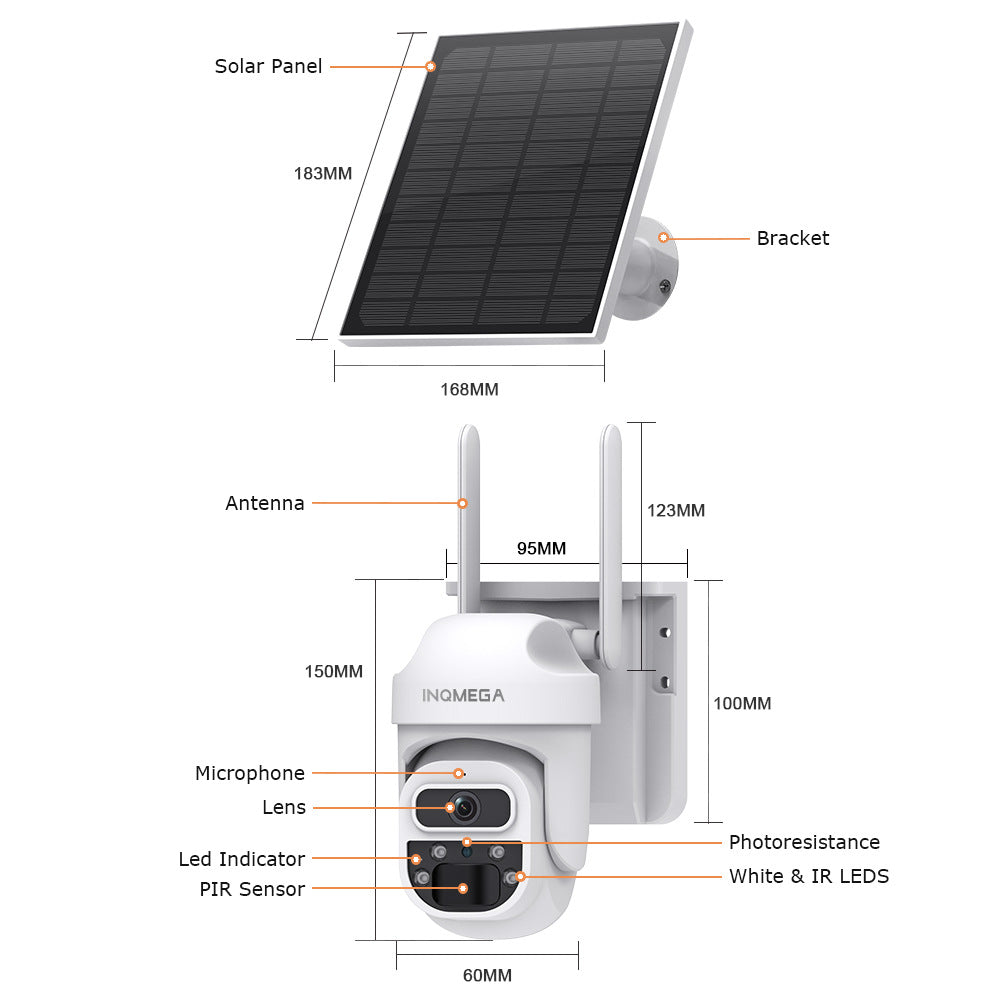 Solar Panel

183MM

Bracket

168MM

Antenna

123MM

95MM

150MM

INQMEGA

100MM

Microphone

Lens

Led Indicator

PIR Sensor

Photoresistance

White & IR LEDS

60MM