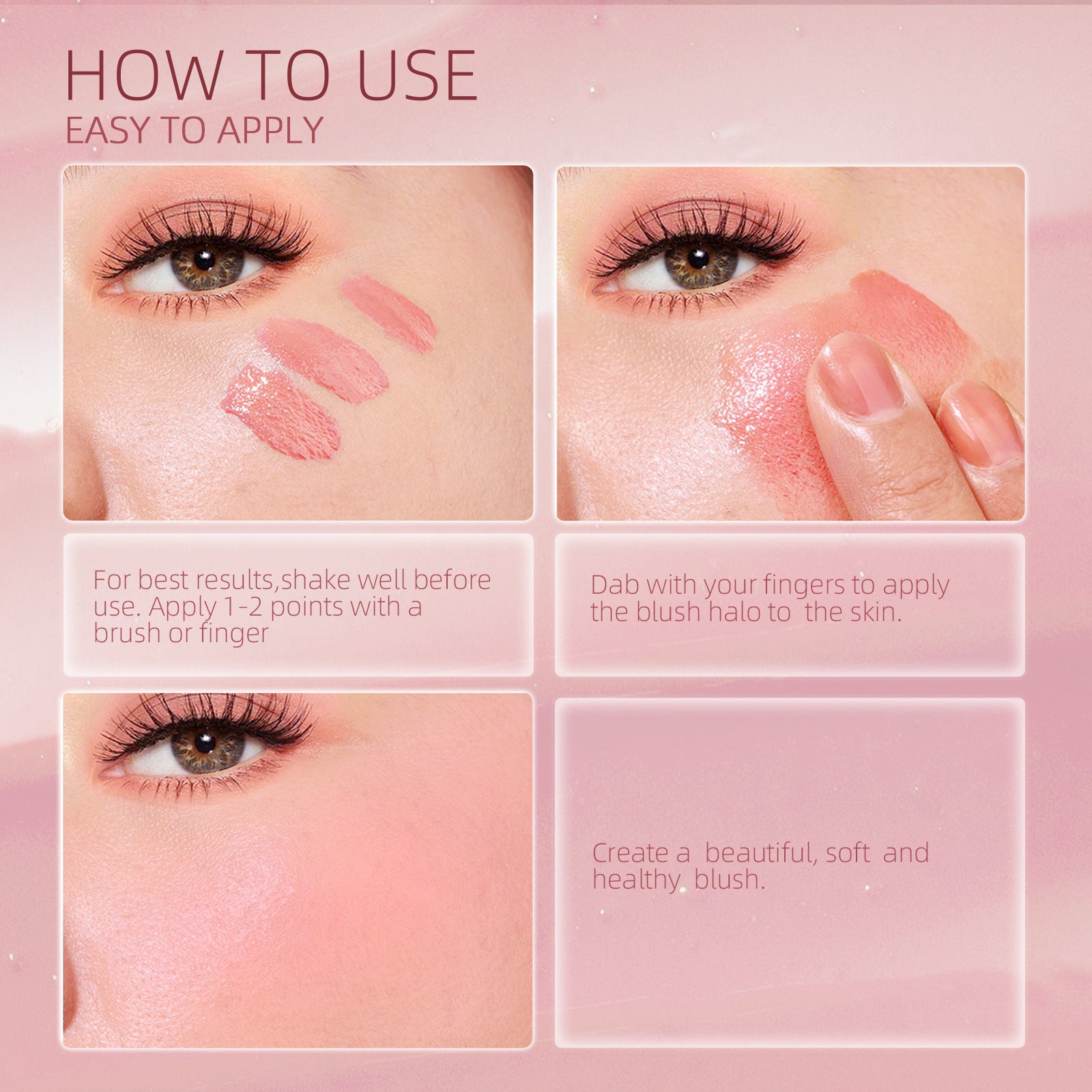 HOW TO USE
EASY TO APPLY

For best results,shake well before use. Apply 1-2 points with a brush or finger

Dab with your fingers to apply the blush halo to the skin.

Create a beautiful, soft and healthy blush.