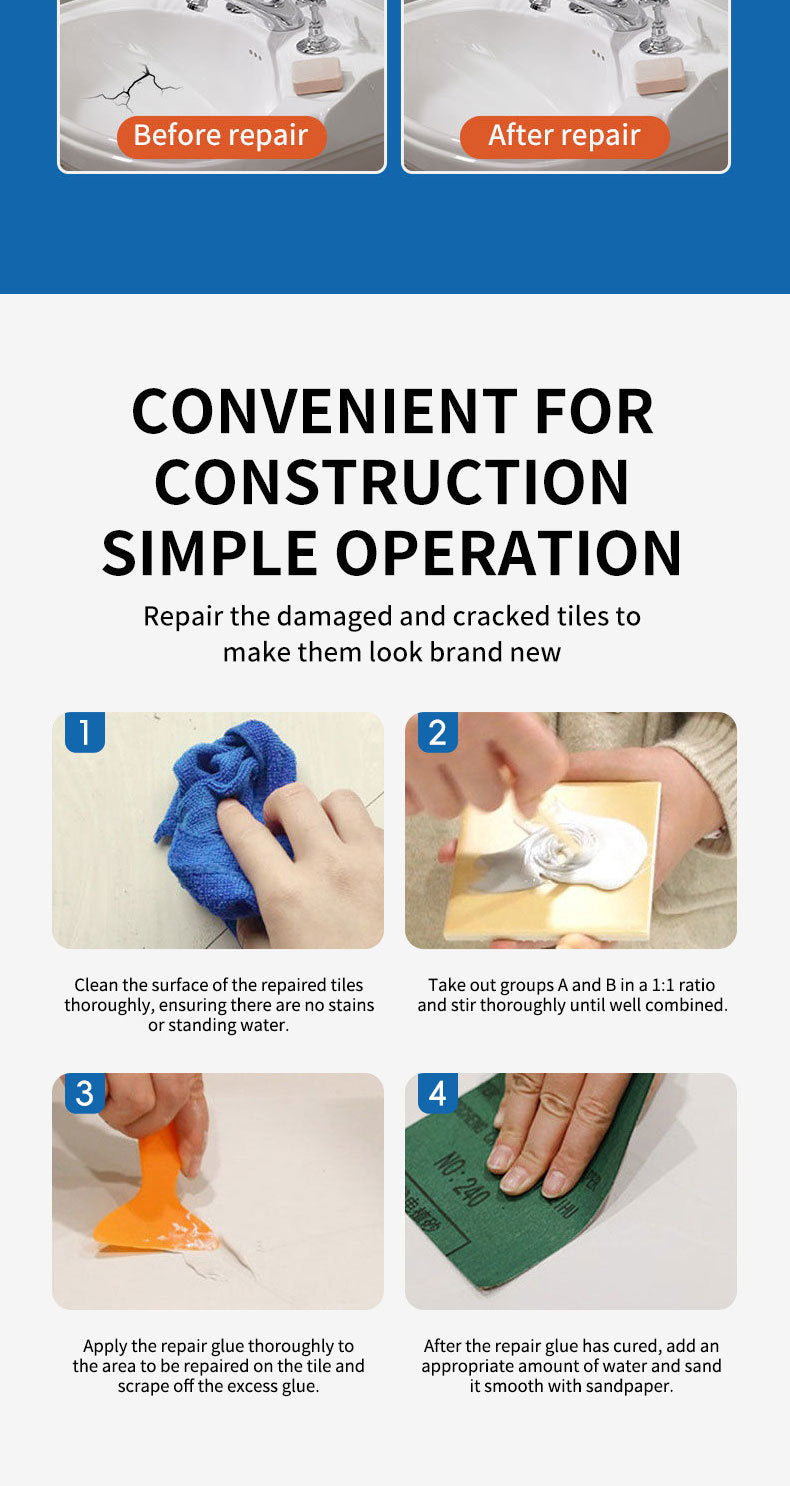 Before repair

After repair

CONVENIENT FOR CONSTRUCTION SIMPLE OPERATION

Repair the damaged and cracked tiles to make them look brand new

1

Clean the surface of the repaired tiles thoroughly, ensuring there are no stains or standing water.

2

Take out groups A and B in a 1:1 ratio and stir thoroughly until well combined.

3

Apply the repair glue thoroughly to the area to be repaired on the tile and scrape off the excess glue.

4

NO: 240

After the repair glue has cured, add an appropriate amount of water and sand it smooth with sandpaper.