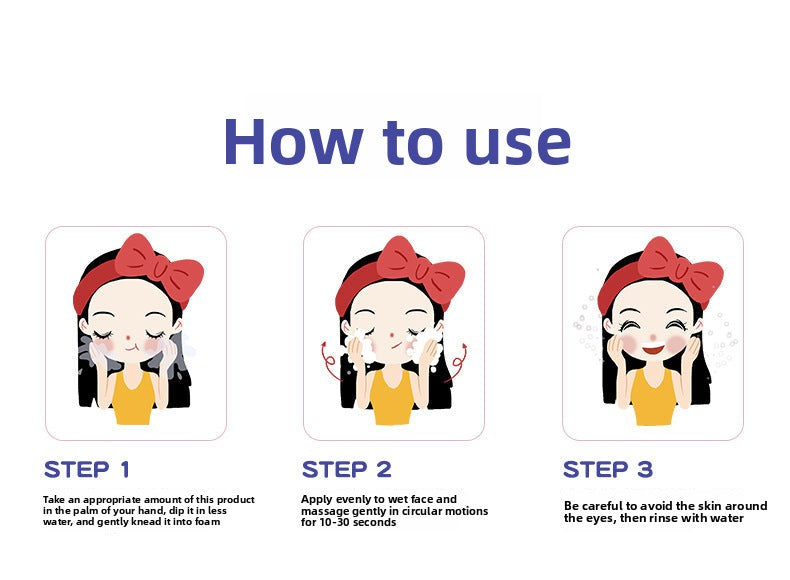 How to use

STEP 1

Take an appropriate amount of this product in the palm of your hand, dip it in less water, and gently knead it into foam

STEP 2

Apply evenly to wet face and massage gently in circular motions for 10-30 seconds

STEP 3

Be careful to avoid the skin around the eyes, then rinse with water