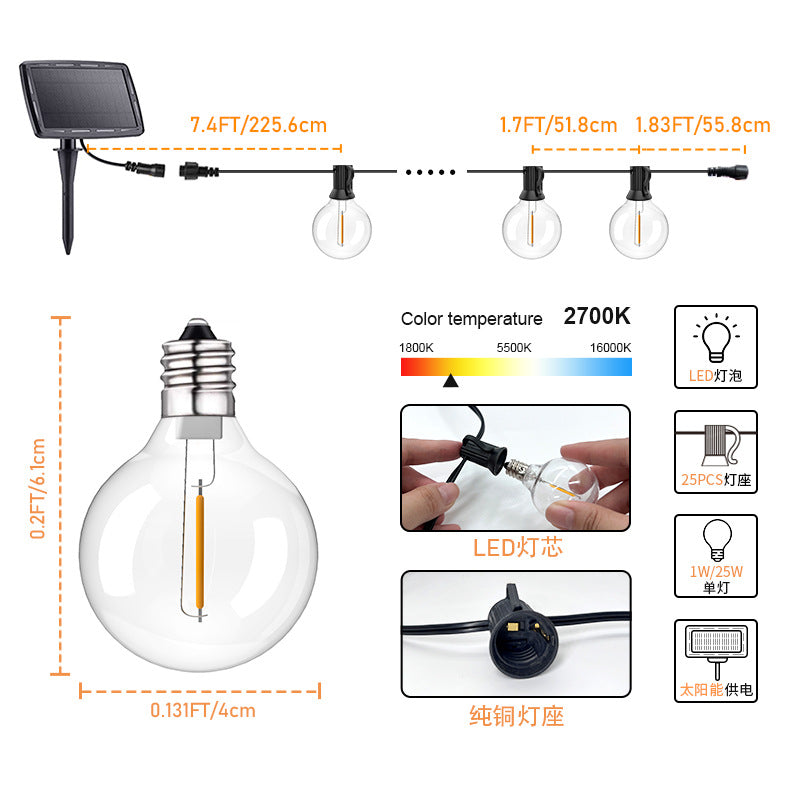 7.4FT/225.6cm

1.7FT/51.8cm

1.83FT/55.8cm

0.2FT/6.1cm

0.131FT/4cm

Color temperature 2700K

1800K 5500K 16000K

LED灯芯

纯铜灯座

LED灯泡

25PCS灯座

1W/25W
单灯

太阳能供电