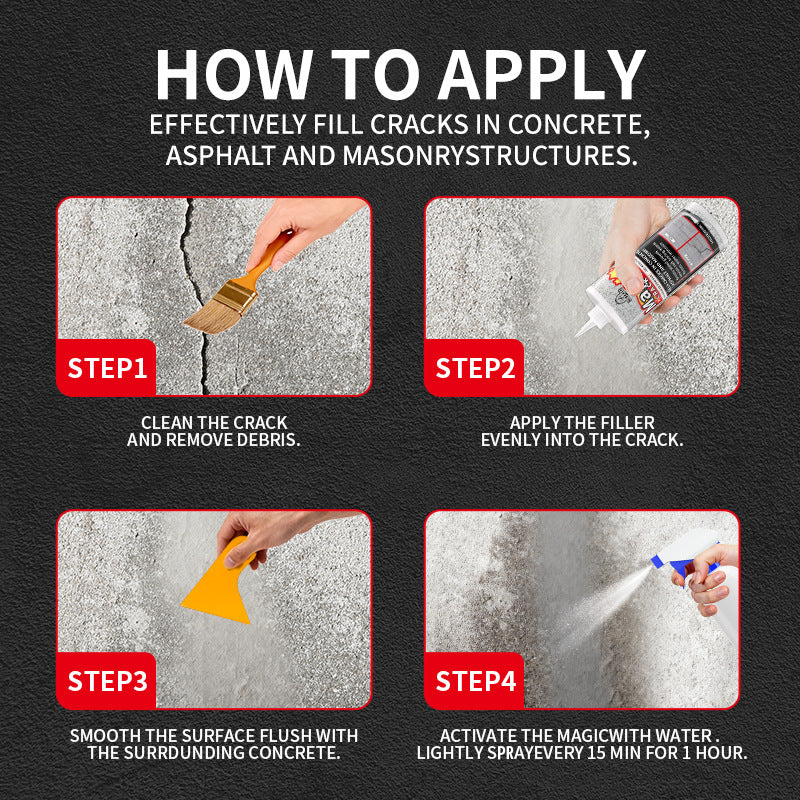 HOW TO APPLY
EFFECTIVELY FILL CRACKS IN CONCRETE, ASPHALT AND MASONRYSTRUCTURES.

STEP1

CLEAN THE CRACK AND REMOVE DEBRIS.

STEP2

APPLY THE FILLER EVENLY INTO THE CRACK.

STEP3

SMOOTH THE SURFACE FLUSH WITH THE SURRDUNDING CONCRETE.

STEP4

ACTIVATE THE MAGICWITH WATER . LIGHTLY SPRAYEVERY 15 MIN FOR 1 HOUR.