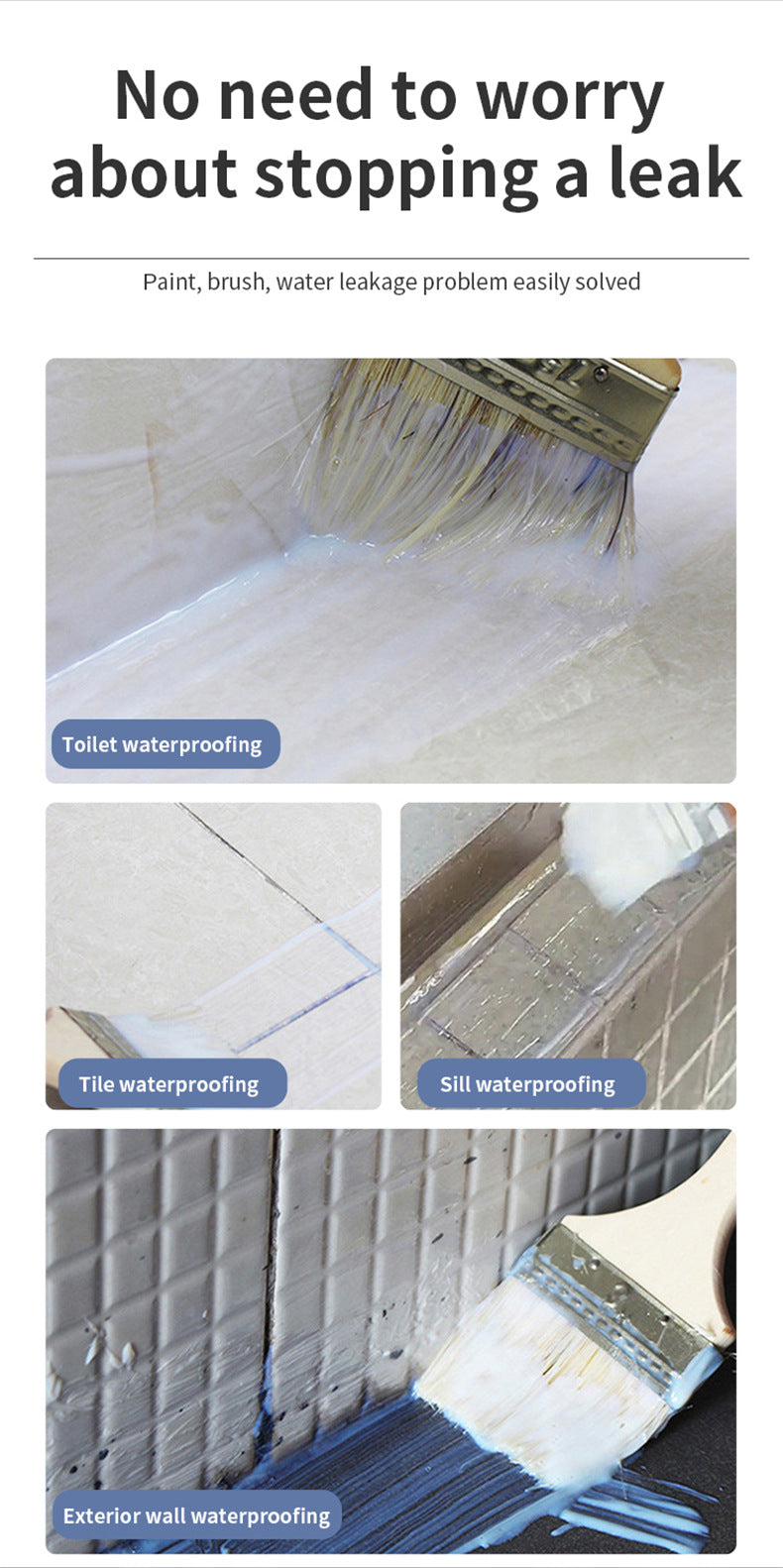 No need to worry about stopping a leak

Paint, brush, water leakage problem easily solved

Toilet waterproofing

Tile waterproofing

Sill waterproofing

Exterior wall waterproofing