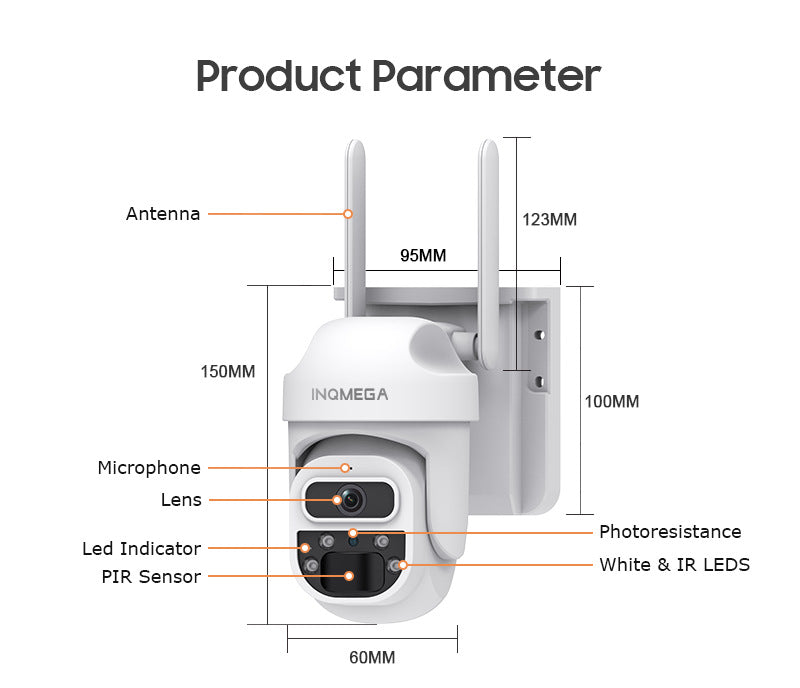 Product Parameter

Antenna

123MM

95MM

150MM

INQMEGA

100MM

Microphone

Lens

Led Indicator

PIR Sensor

Photoresistance

White & IR LEDS

60MM