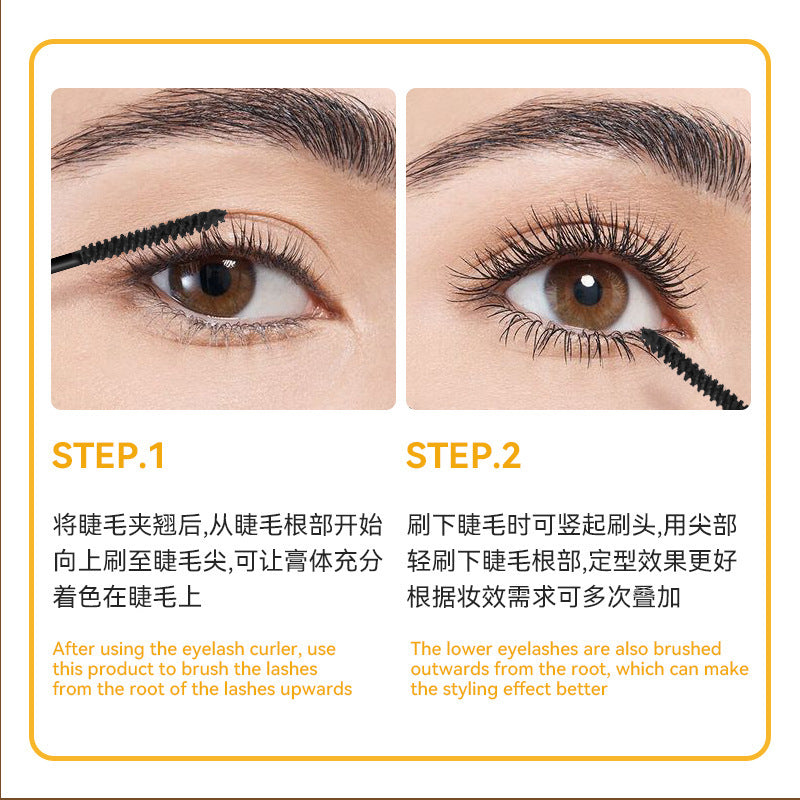 STEP.1

将睫毛夹翘后,从睫毛根部开始向上刷至睫毛尖,可让膏体充分着色在睫毛上

After using the eyelash curler, use this product to brush the lashes from the root of the lashes upwards

STEP.2

刷下睫毛时可竖起刷头,用尖部轻刷下睫毛根部,定型效果更好根据妆效需求可多次叠加

The lower eyelashes are also brushed outwards from the root, which can make the styling effect better