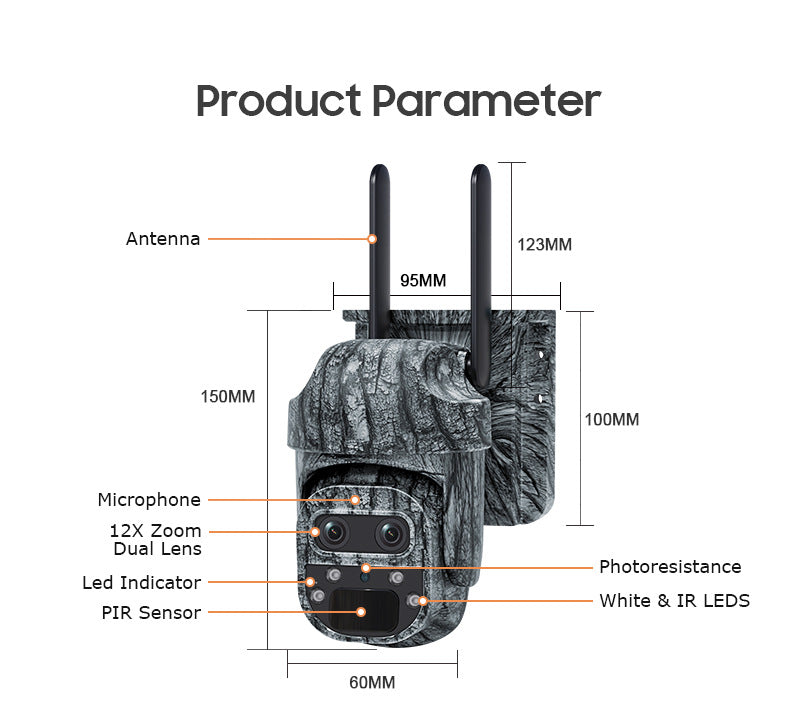 Product Parameter

Antenna

123MM

95MM

150MM

100MM

Microphone

12X Zoom
Dual Lens

Led Indicator

PIR Sensor

Photoresistance

White & IR LEDS

60MM