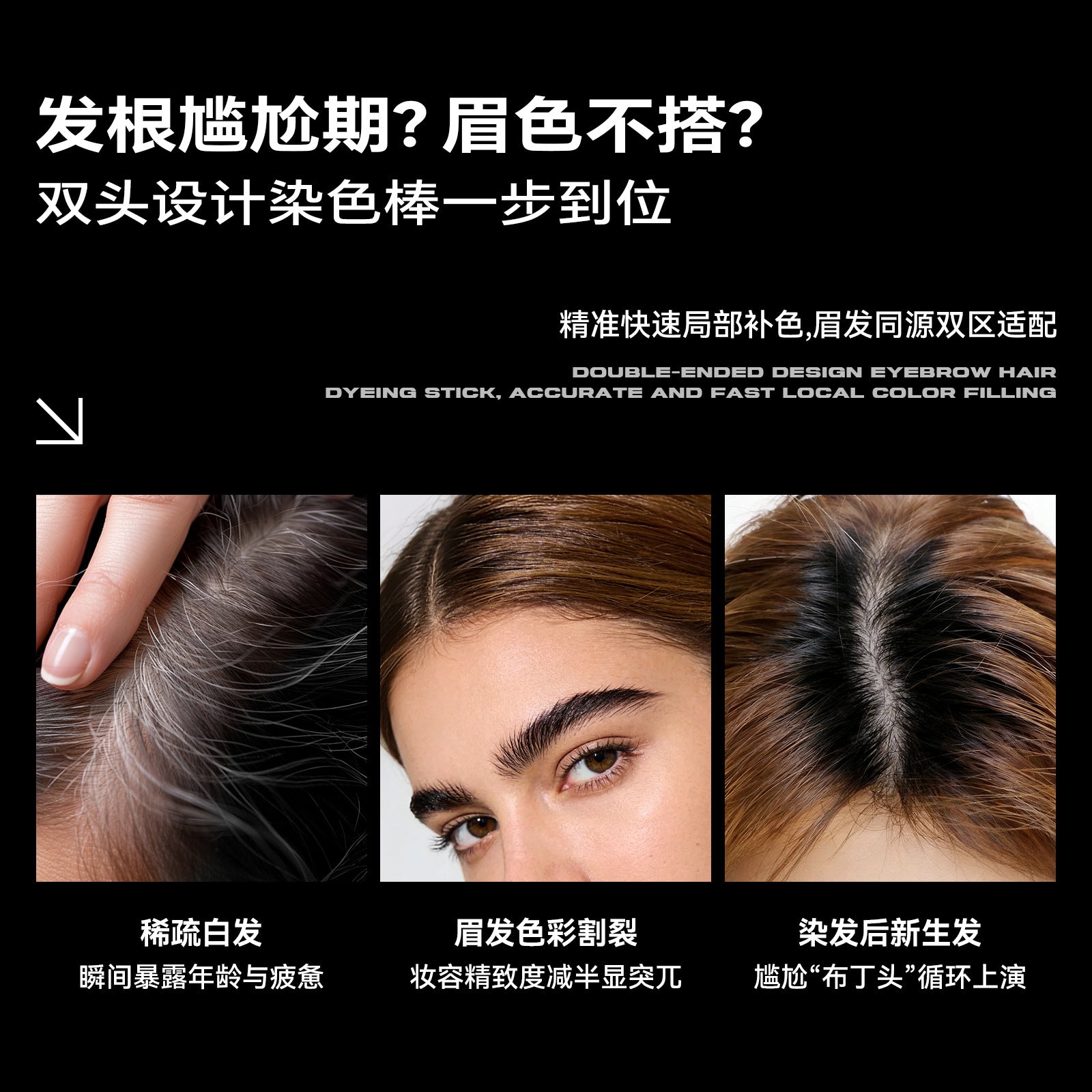 发根尴尬期? 眉色不搭?
双头设计染色棒一步到位

精准快速局部补色,眉发同源双区适配

DOUBLE-ENDED DESIGN EYEBROW HAIR DYEING STICK, ACCURATE AND FAST LOCAL COLOR FILLING

稀疏白发
瞬间暴露年龄与疲惫

眉发色彩割裂
妆容精致度减半显突兀

染发后新生发
尴尬“布丁头”循环上演