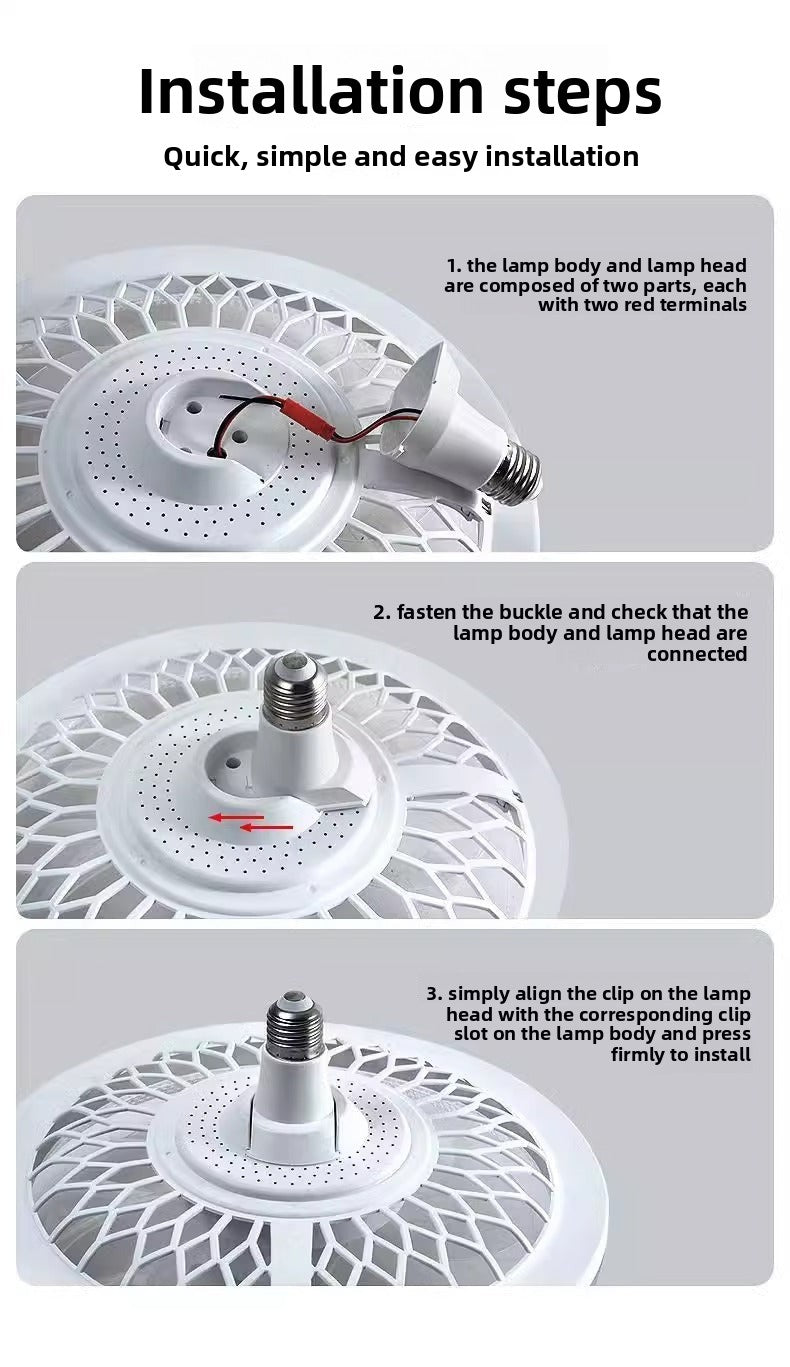 Installation steps

Quick, simple and easy installation

1. the lamp body and lamp head are composed of two parts, each with two red terminals

2. fasten the buckle and check that the lamp body and lamp head are connected

3. simply align the clip on the lamp head with the corresponding clip slot on the lamp body and press firmly to install