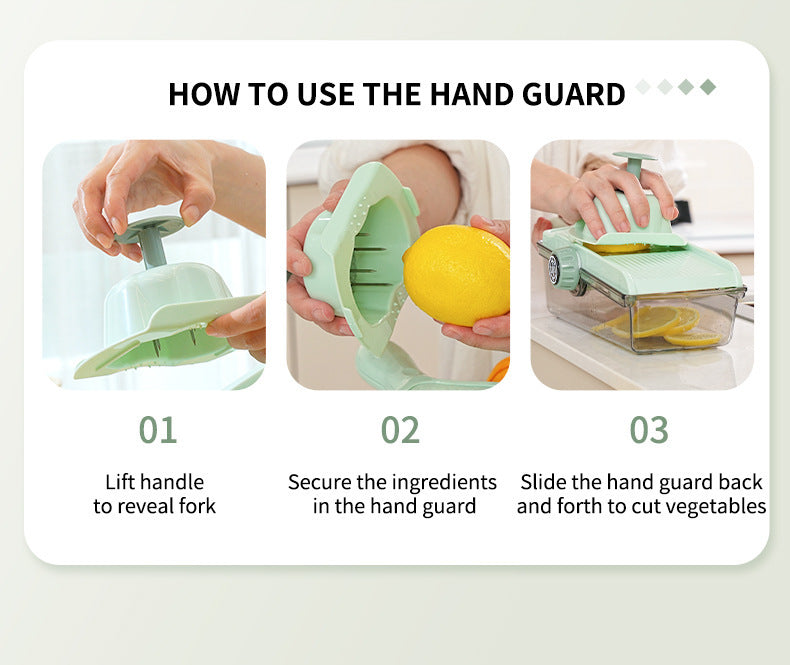 HOW TO USE THE HAND GUARD

01

Lift handle to reveal fork

02

Secure the ingredients in the hand guard

03

Slide the hand guard back and forth to cut vegetables