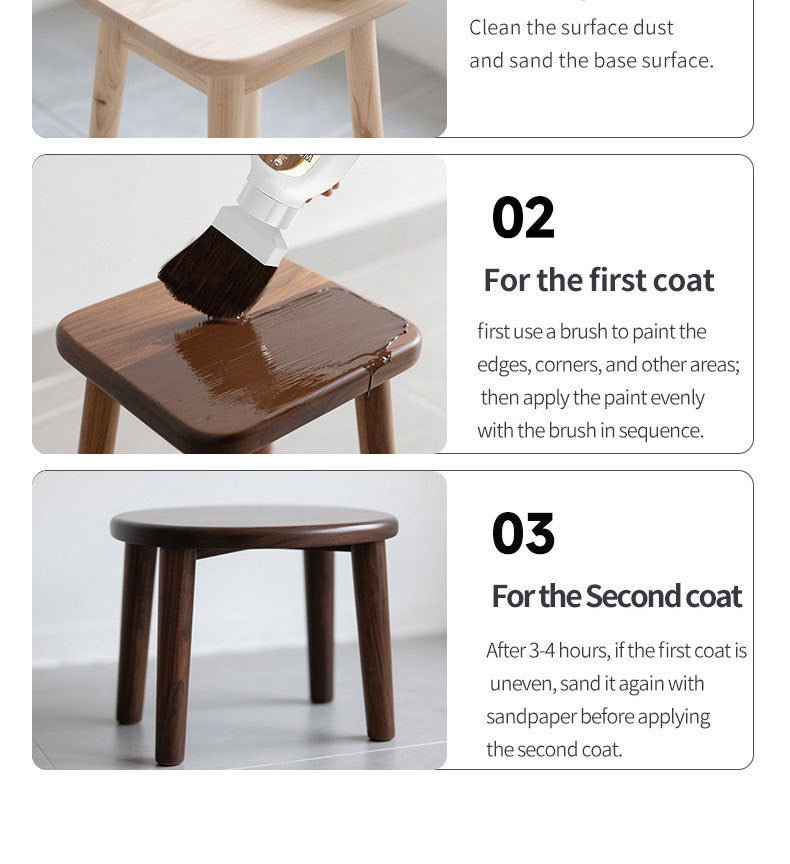 Clean the surface dust and sand the base surface.

02

For the first coat

first use a brush to paint the edges, corners, and other areas; then apply the paint evenly with the brush in sequence.

03

For the Second coat

After 3-4 hours, if the first coat is uneven, sand it again with sandpaper before applying the second coat.