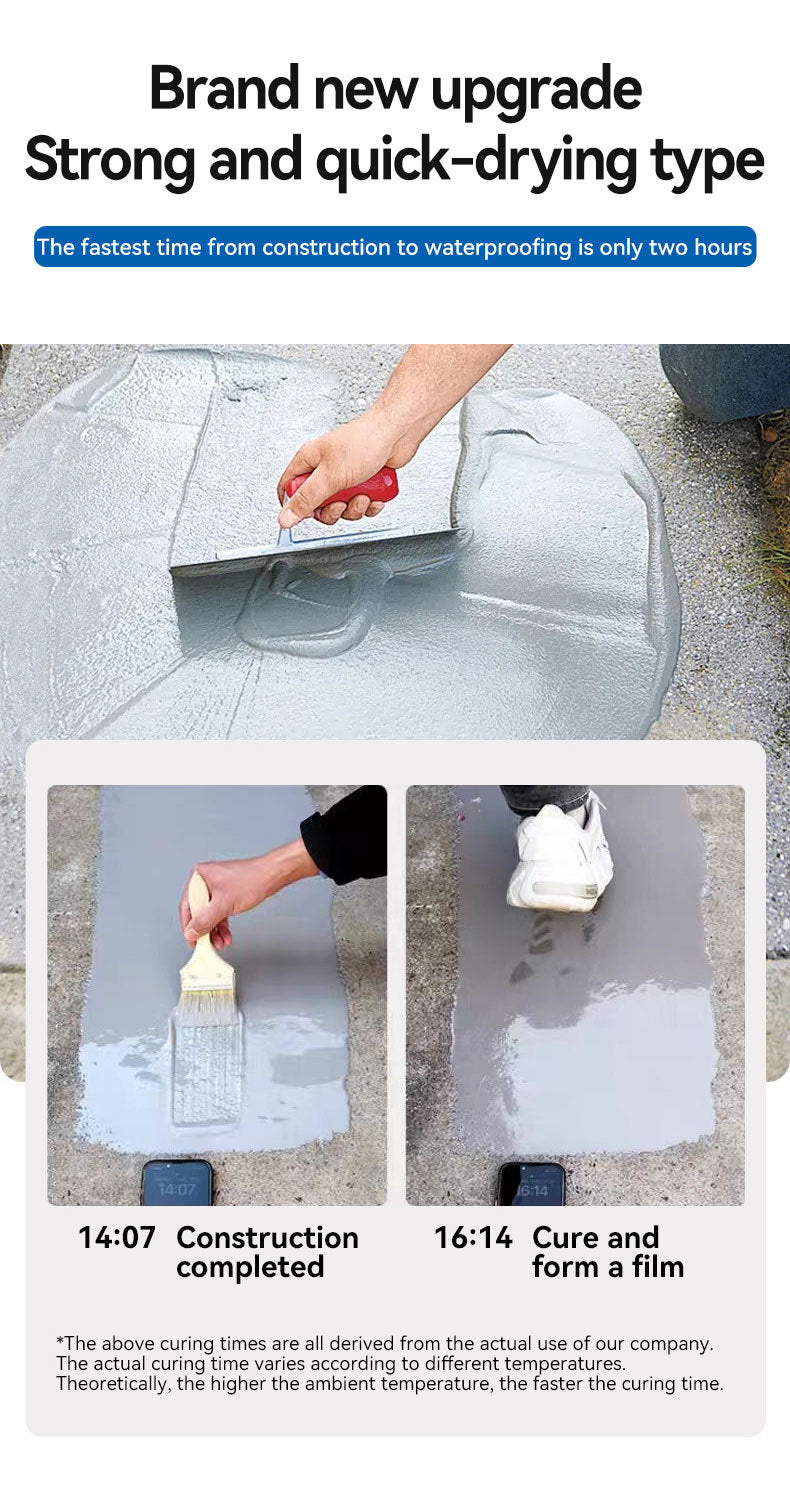 Brand new upgrade
Strong and quick-drying type

The fastest time from construction to waterproofing is only two hours

14:07

16:14

14:07 Construction completed

16:14 Cure and form a film

*The above curing times are all derived from the actual use of our company. The actual curing time varies according to different temperatures. Theoretically, the higher the ambient temperature, the faster the curing time.