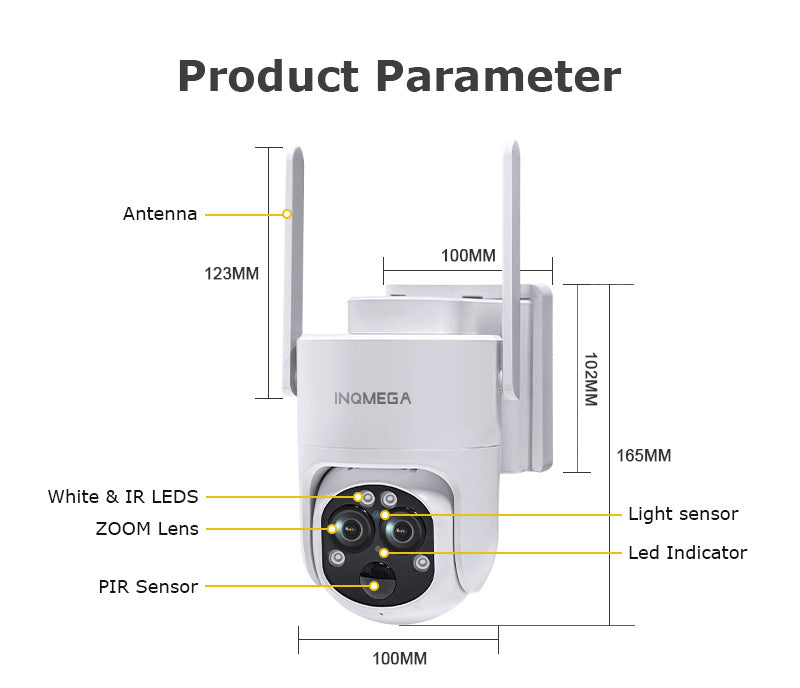 Product Parameter

Antenna

123MM

100MM

102MM

165MM

INQMEGA

White & IR LEDS

ZOOM Lens

PIR Sensor

Light sensor

Led Indicator

100MM