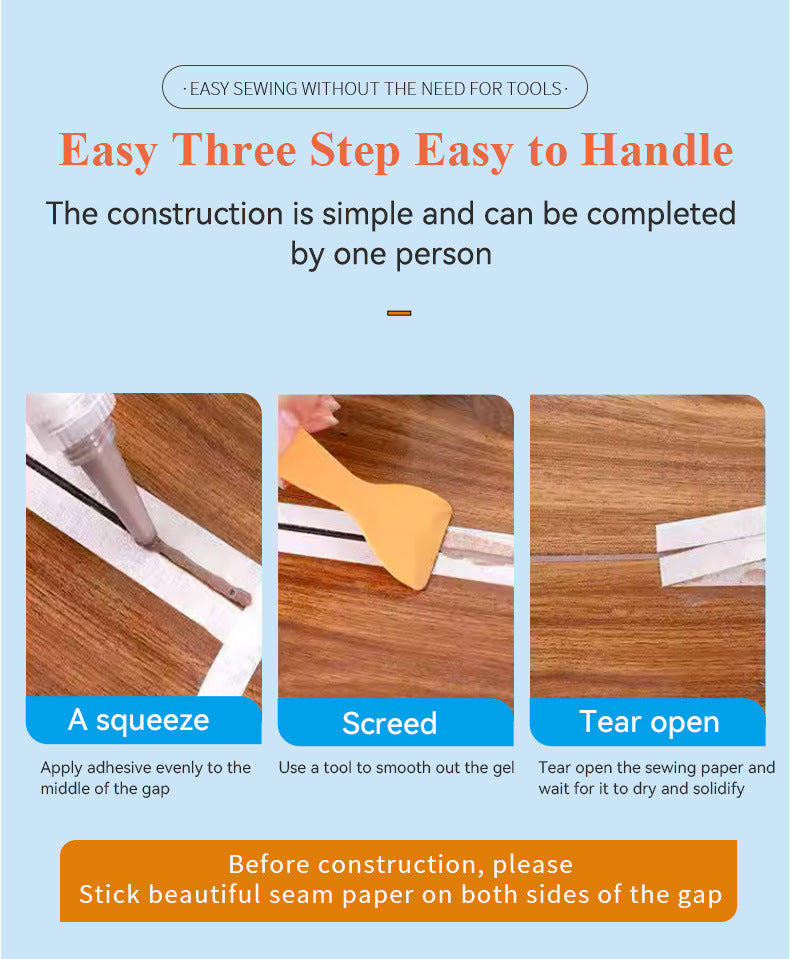 · EASY SEWING WITHOUT THE NEED FOR TOOLS ·

Easy Three Step Easy to Handle

The construction is simple and can be completed by one person

A squeeze

Apply adhesive evenly to the middle of the gap

Screed

Use a tool to smooth out the gel

Tear open

Tear open the sewing paper and wait for it to dry and solidify

Before construction, please
Stick beautiful seam paper on both sides of the gap