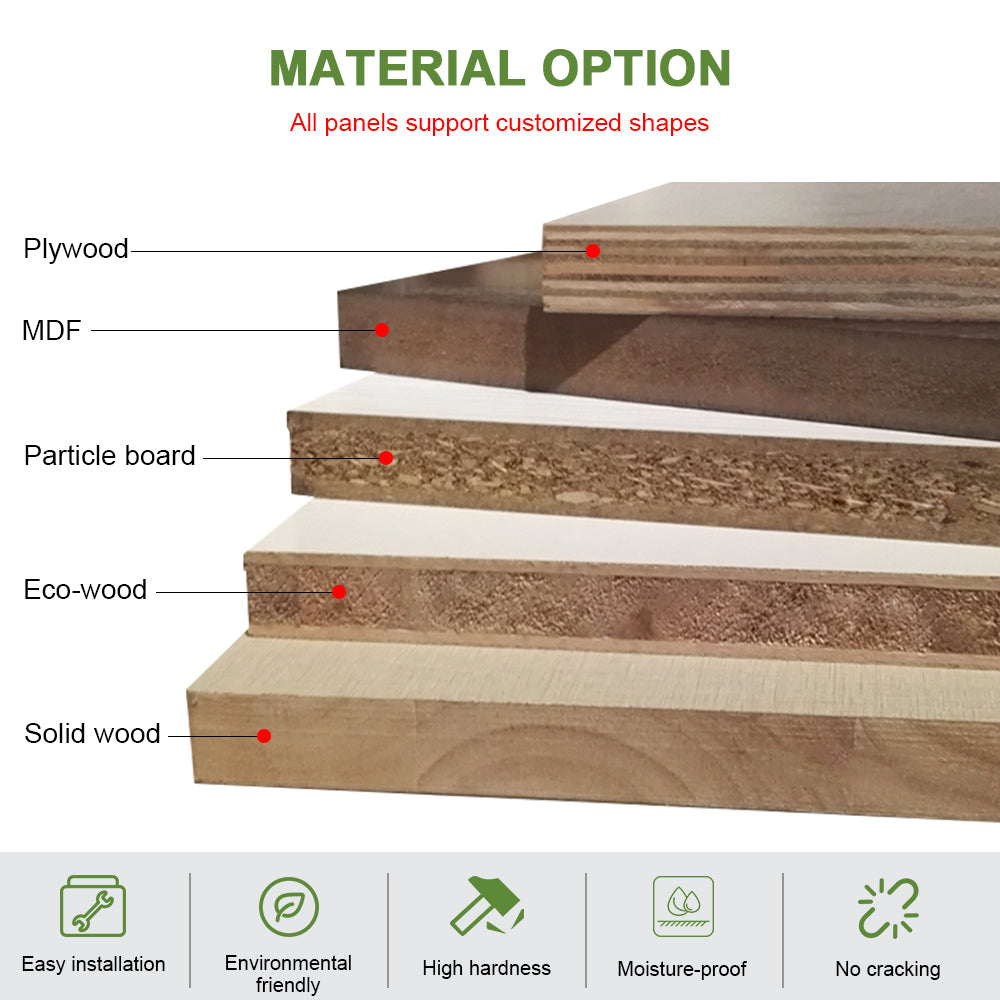 MATERIAL OPTION
All panels support customized shapes

Plywood
MDF
Particle board
Eco-wood
Solid wood

Easy installation
Environmental friendly
High hardness
Moisture-proof
No cracking