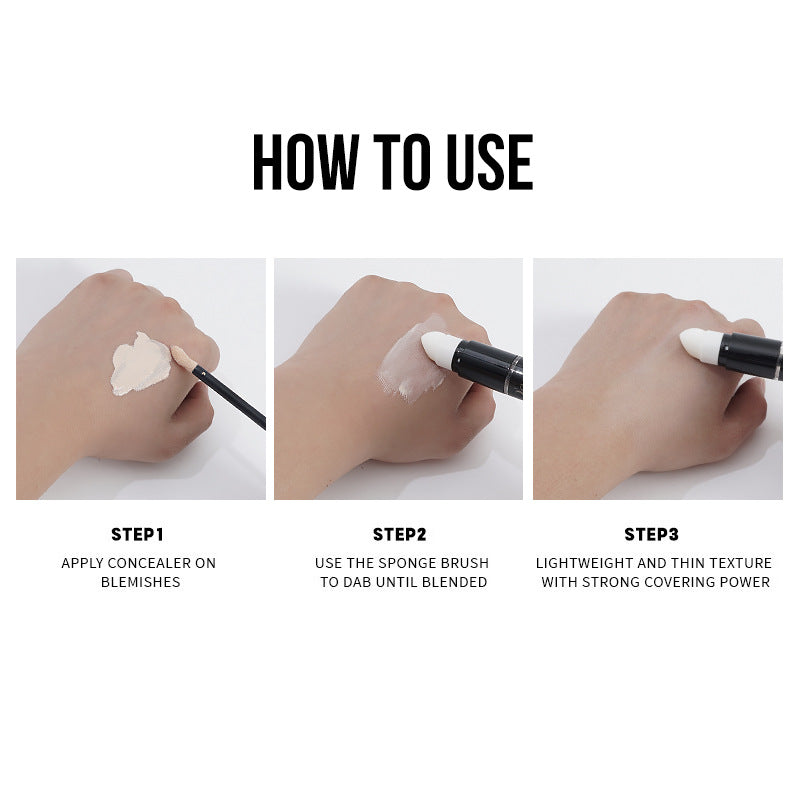 HOW TO USE

STEP1

APPLY CONCEALER ON BLEMISHES

STEP2

USE THE SPONGE BRUSH TO DAB UNTIL BLENDED

STEP3

LIGHTWEIGHT AND THIN TEXTURE WITH STRONG COVERING POWER