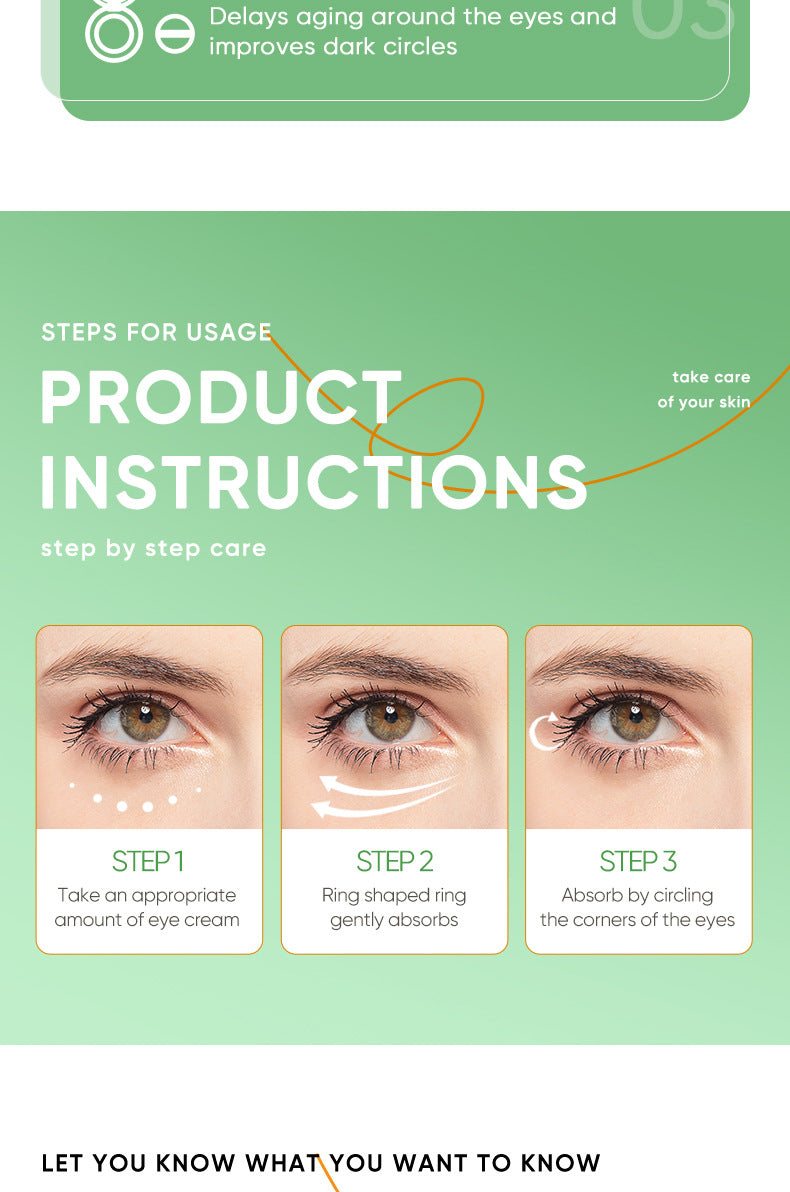 Delays aging around the eyes and improves dark circles

03

STEPS FOR USAGE

PRODUCT INSTRUCTIONS

take care of your skin

step by step care

STEP 1
Take an appropriate amount of eye cream

STEP 2
Ring shaped ring gently absorbs

STEP 3
Absorb by circling the corners of the eyes

LET YOU KNOW WHAT YOU WANT TO KNOW