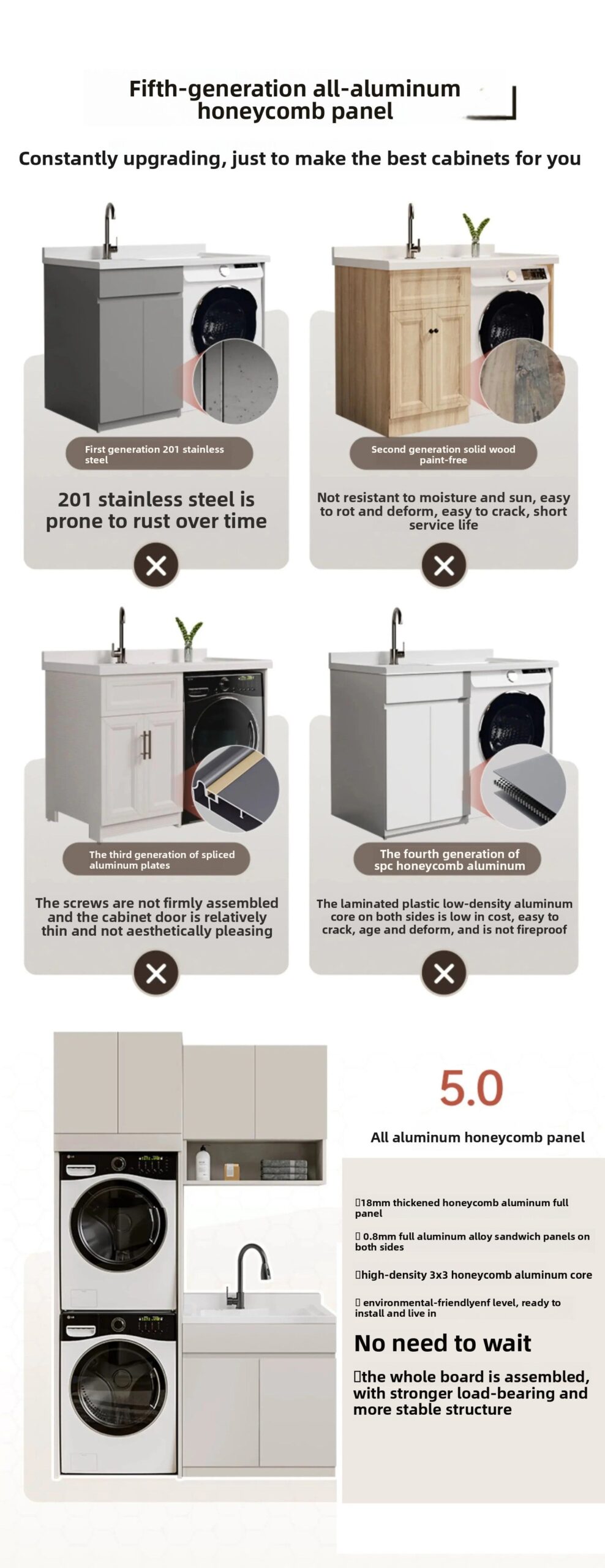 Fifth-generation all-aluminum honeycomb panel

Constantly upgrading, just to make the best cabinets for you

First generation 201 stainless steel

201 stainless steel is prone to rust over time

Second generation solid wood paint-free

Not resistant to moisture and sun, easy to rot and deform, easy to crack, short service life

The third generation of spliced aluminum plates

The screws are not firmly assembled and the cabinet door is relatively thin and not aesthetically pleasing

The fourth generation of spc honeycomb aluminum

The laminated plastic low-density aluminum core on both sides is low in cost, easy to crack, age and deform, and is not fireproof

5.0

All aluminum honeycomb panel

18mm thickened honeycomb aluminum full panel

 0.8mm full aluminum alloy sandwich panels on both sides

high-density 3x3 honeycomb aluminum core

 environmental-friendlyenf level, ready to install and live in

No need to wait

the whole board is assembled, with stronger load-bearing and more stable structure