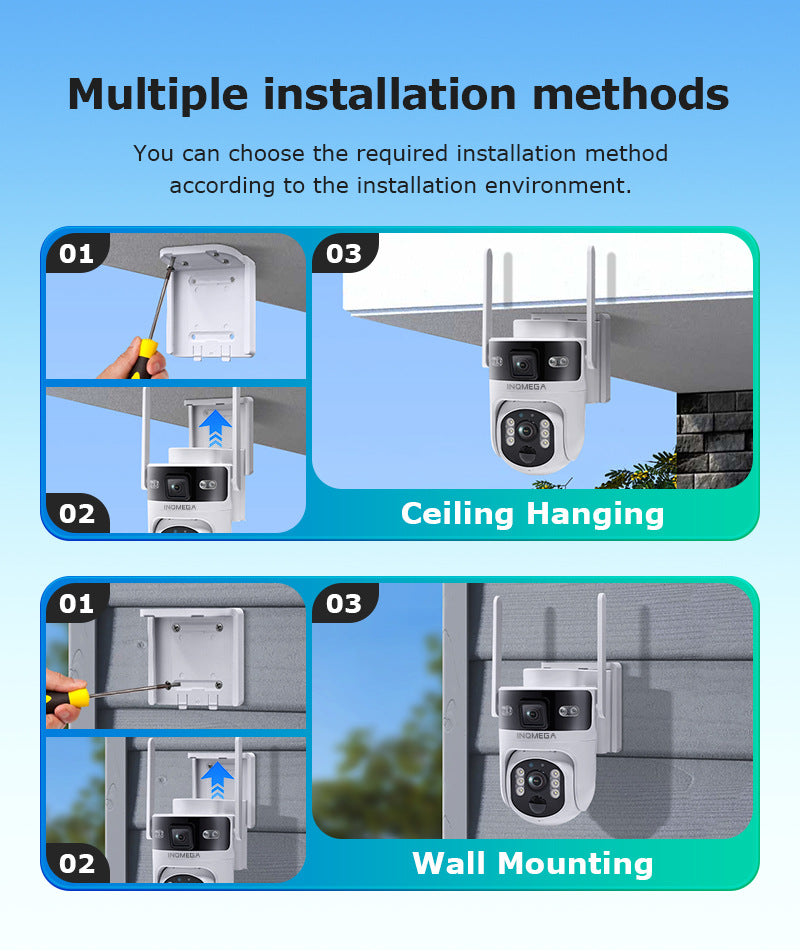 Multiple installation methods

You can choose the required installation method according to the installation environment.

01

02

INQMEGA

03

INQMEGA

Ceiling Hanging

01

02

INQMEGA

03

INQMEGA

Wall Mounting