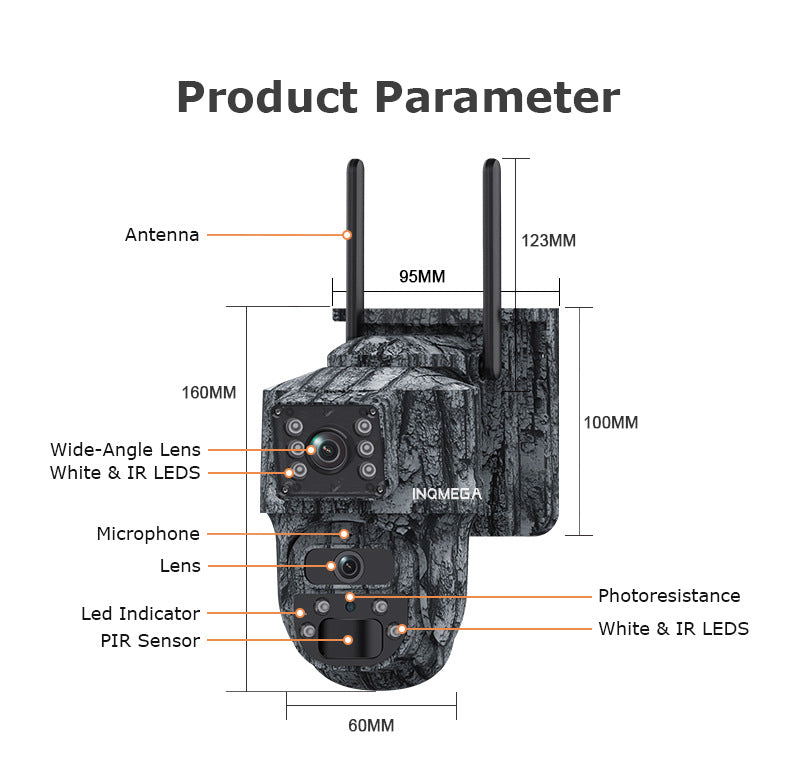 Product Parameter

Antenna

123MM

95MM

160MM

100MM

Wide-Angle Lens

White & IR LEDS

INQMEGA

Microphone

Lens

Photoresistance

Led Indicator

White & IR LEDS

PIR Sensor

60MM