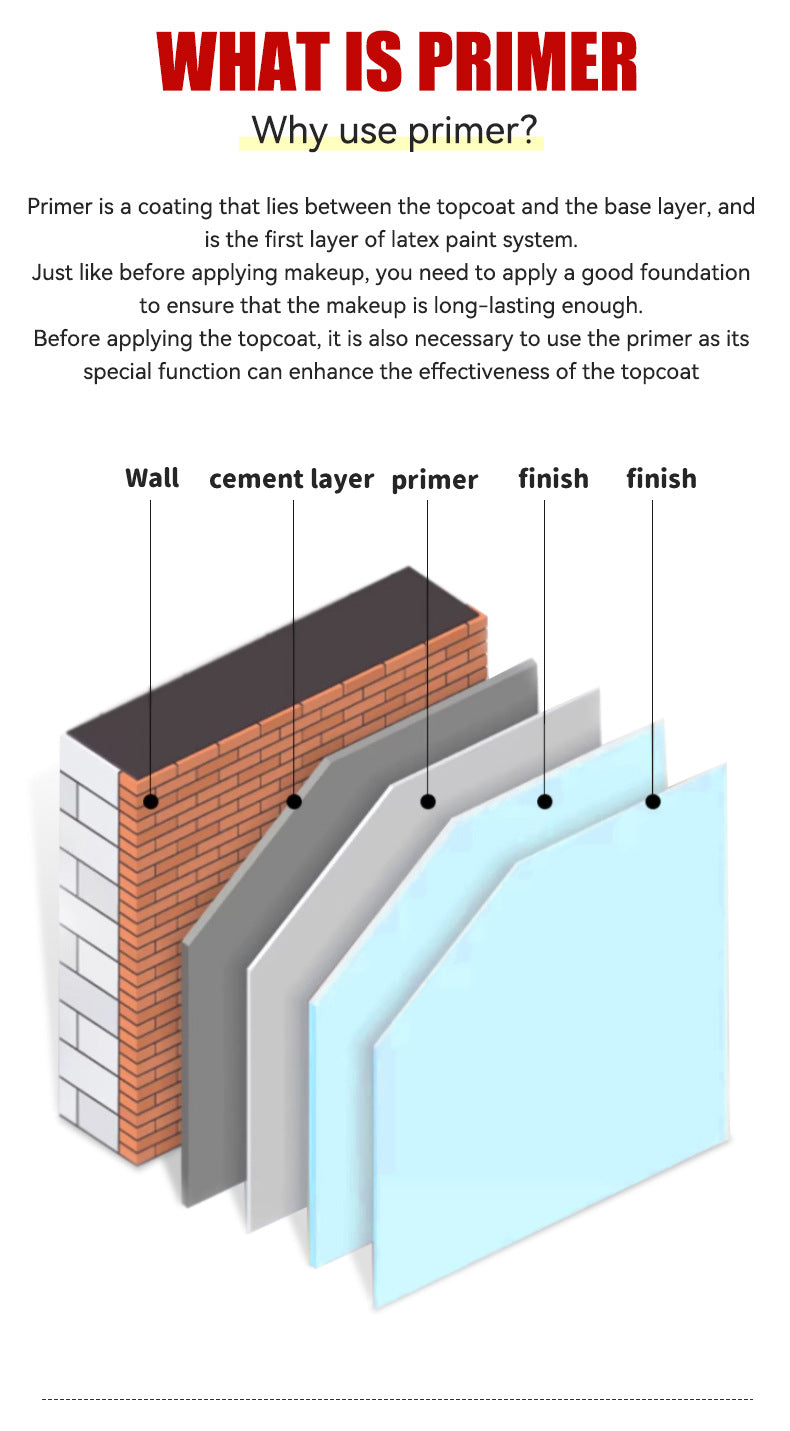 WHAT IS PRIMER

Why use primer?

Primer is a coating that lies between the topcoat and the base layer, and is the first layer of latex paint system.
Just like before applying makeup, you need to apply a good foundation to ensure that the makeup is long-lasting enough.
Before applying the topcoat, it is also necessary to use the primer as its special function can enhance the effectiveness of the topcoat

Wall
cement layer
primer
finish
finish