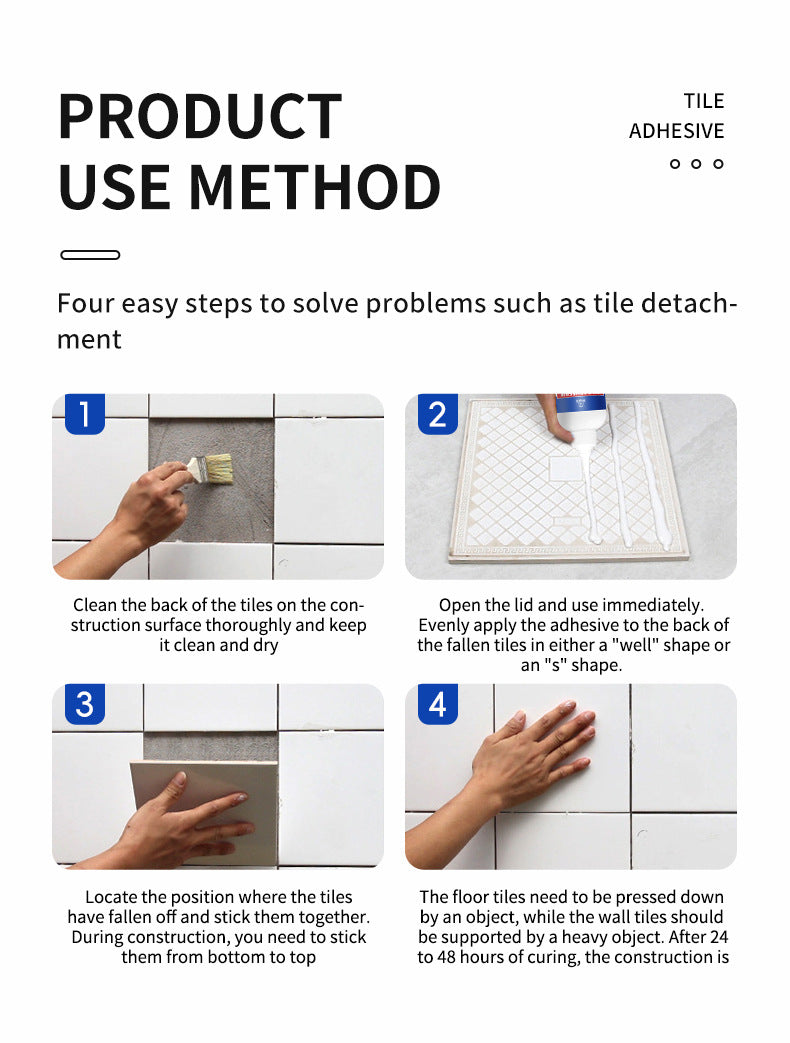 PRODUCT USE METHOD

TILE ADHESIVE

Four easy steps to solve problems such as tile detachment

1

Clean the back of the tiles on the construction surface thoroughly and keep it clean and dry

2

Open the lid and use immediately. Evenly apply the adhesive to the back of the fallen tiles in either a "well" shape or an "s" shape.

3

Locate the position where the tiles have fallen off and stick them together. During construction, you need to stick them from bottom to top

4

The floor tiles need to be pressed down by an object, while the wall tiles should be supported by a heavy object. After 24 to 48 hours of curing, the construction is