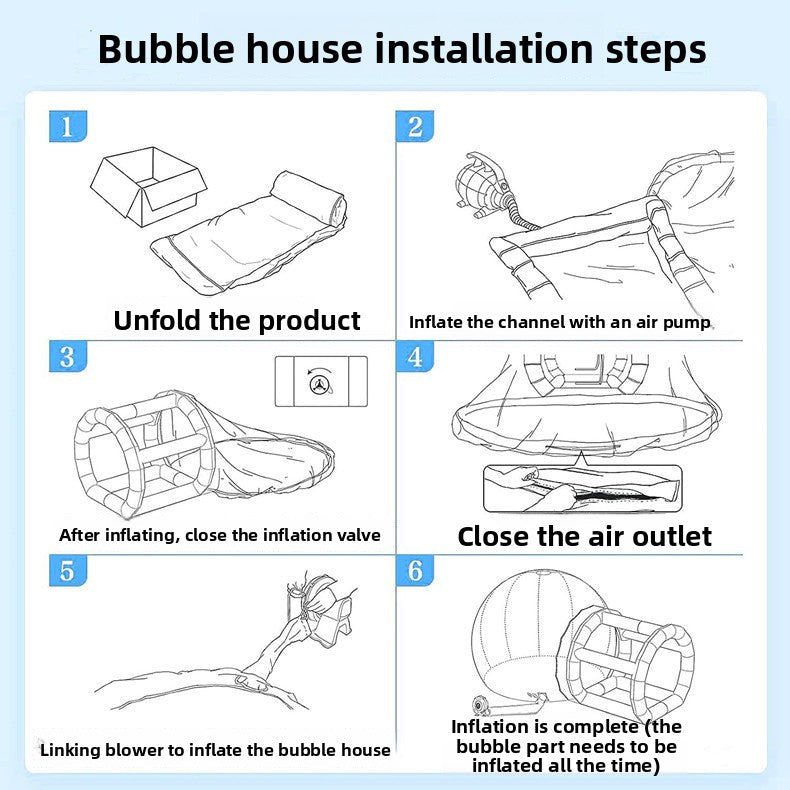 Bubble house installation steps

1

Unfold the product

2

Inflate the channel with an air pump

3

After inflating, close the inflation valve

4

Close the air outlet

5

Linking blower to inflate the bubble house

6

Inflation is complete (the bubble part needs to be inflated all the time)