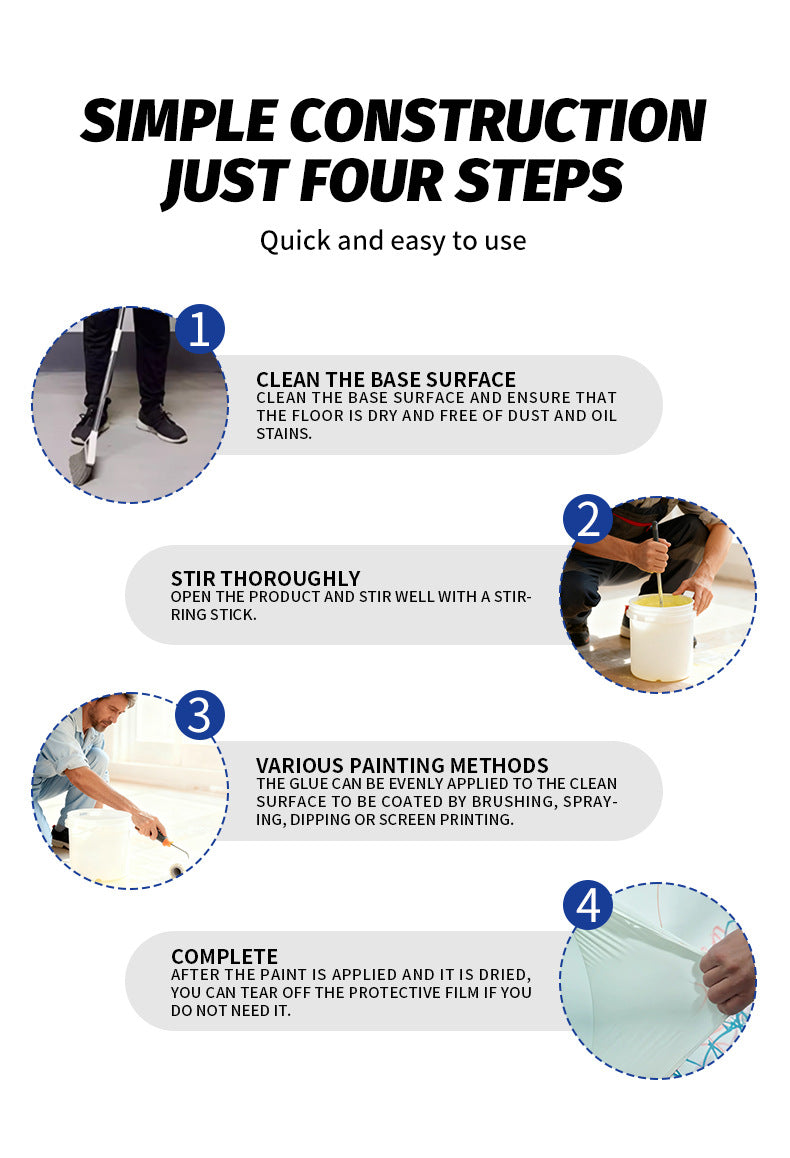 SIMPLE CONSTRUCTION JUST FOUR STEPS

Quick and easy to use

1

CLEAN THE BASE SURFACE
CLEAN THE BASE SURFACE AND ENSURE THAT THE FLOOR IS DRY AND FREE OF DUST AND OIL STAINS.

2

STIR THOROUGHLY
OPEN THE PRODUCT AND STIR WELL WITH A STIRRING STICK.

3

VARIOUS PAINTING METHODS
THE GLUE CAN BE EVENLY APPLIED TO THE CLEAN SURFACE TO BE COATED BY BRUSHING, SPRAYING, DIPPING OR SCREEN PRINTING.

4

COMPLETE
AFTER THE PAINT IS APPLIED AND IT IS DRIED, YOU CAN TEAR OFF THE PROTECTIVE FILM IF YOU DO NOT NEED IT.