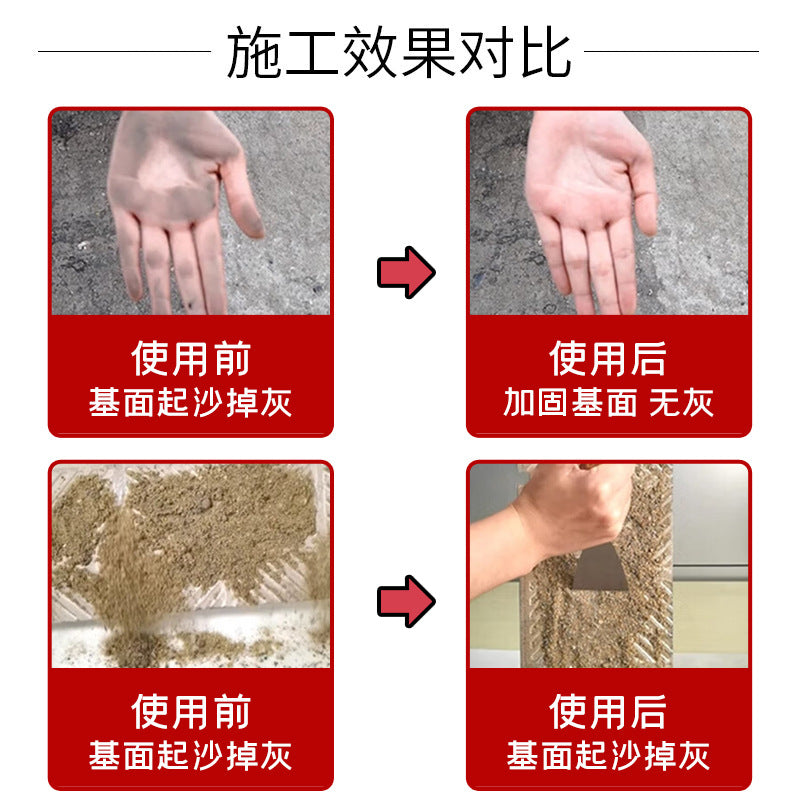 施工效果对比

使用前
基面起沙掉灰

使用后
加固基面 无灰

使用前
基面起沙掉灰

使用后
基面起沙掉灰