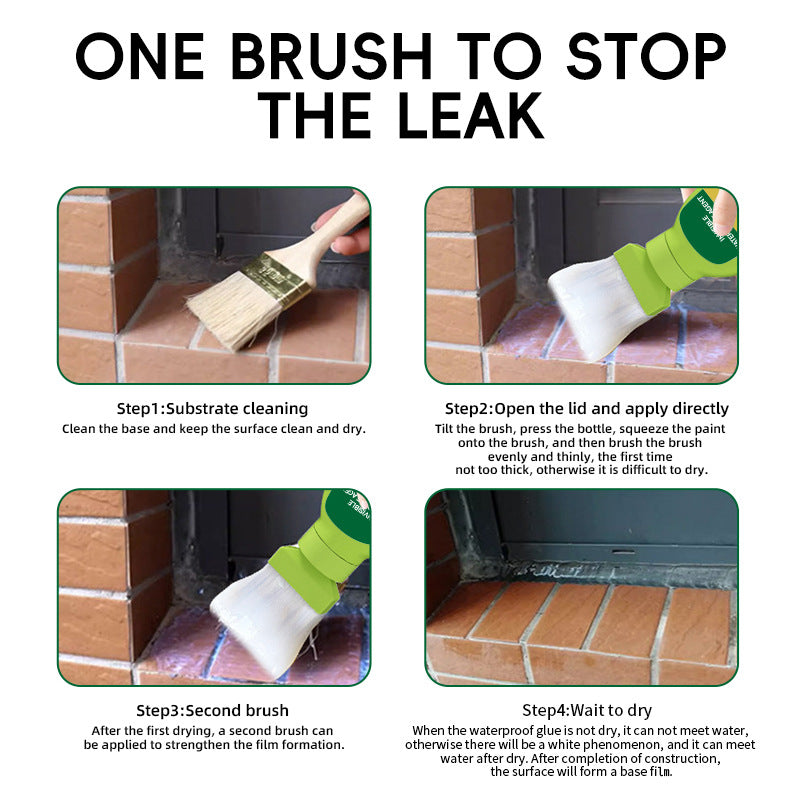 ONE BRUSH TO STOP THE LEAK

Step1:Substrate cleaning
Clean the base and keep the surface clean and dry.

Step2:Open the lid and apply directly
Tilt the brush, press the bottle, squeeze the paint onto the brush, and then brush the brush evenly and thinly, the first time not too thick, otherwise it is difficult to dry.

Step3:Second brush
After the first drying, a second brush can be applied to strengthen the film formation.

Step4:Wait to dry
When the waterproof glue is not dry, it can not meet water, otherwise there will be a white phenomenon, and it can meet water after dry. After completion of construction, the surface will form a base film.