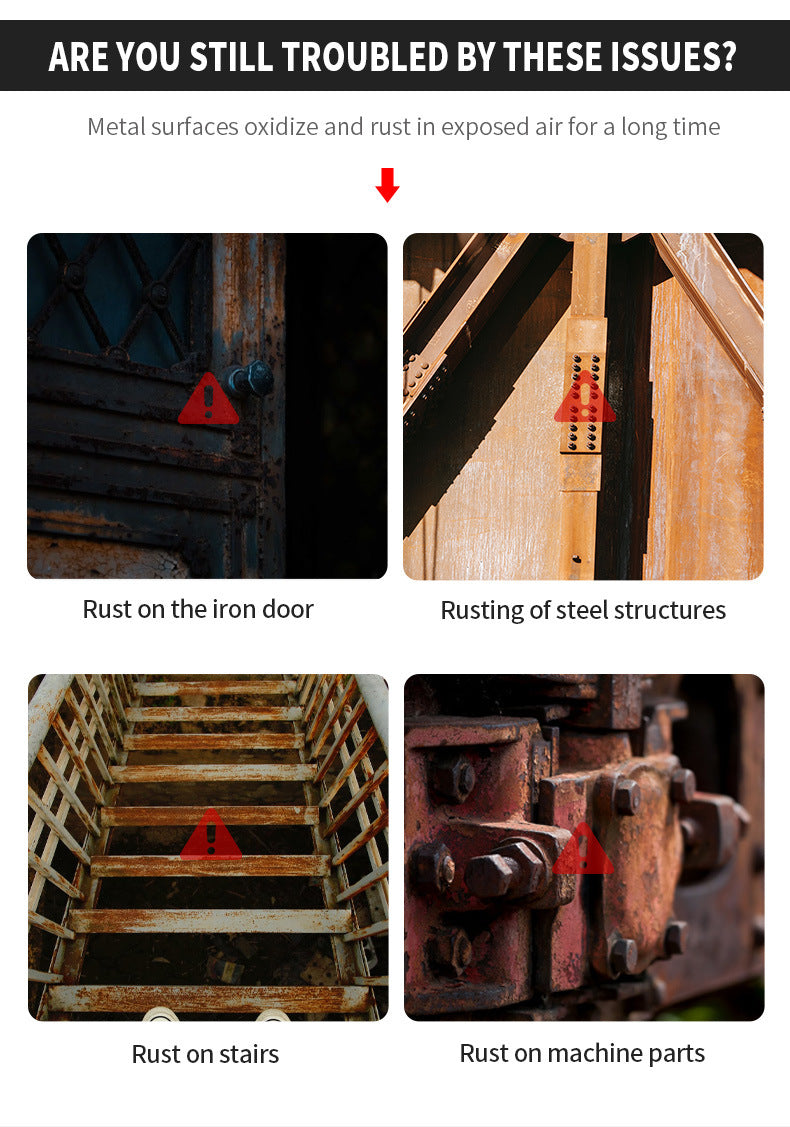 ARE YOU STILL TROUBLED BY THESE ISSUES?

Metal surfaces oxidize and rust in exposed air for a long time

Rust on the iron door

Rusting of steel structures

Rust on stairs

Rust on machine parts