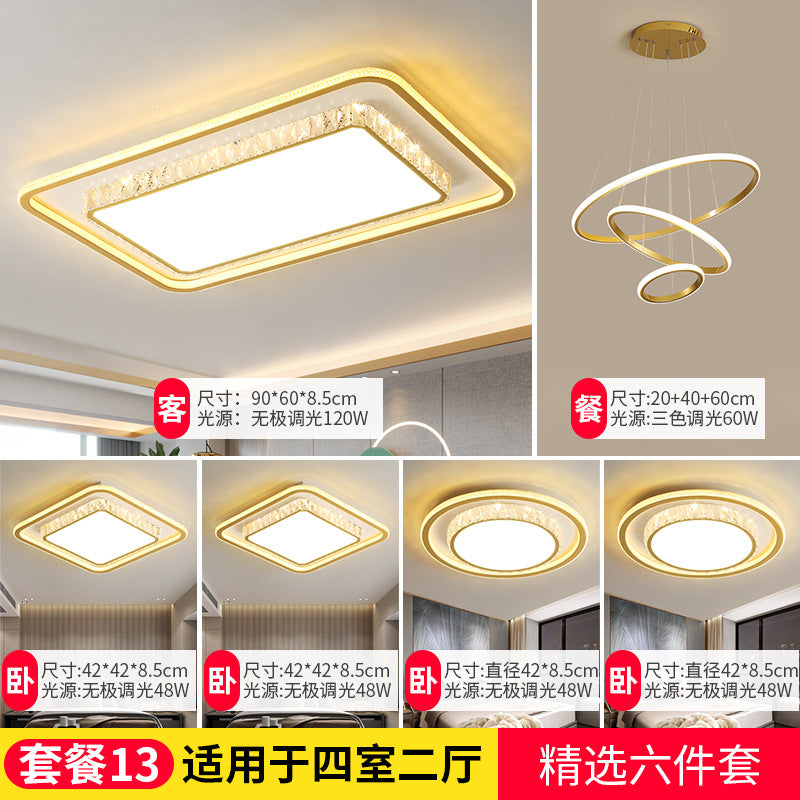 客 尺寸：90*60*8.5cm
光源：无极调光120W

餐 尺寸:20+40+60cm
光源:三色调光60W

卧 尺寸:42*42*8.5cm
光源:无极调光48W

卧 尺寸:42*42*8.5cm
光源:无极调光48W

卧 尺寸:直径42*8.5cm
光源:无极调光48W

卧 尺寸:直径42*8.5cm
光源:无极调光48W

套餐13 适用于四室二厅 精选六件套