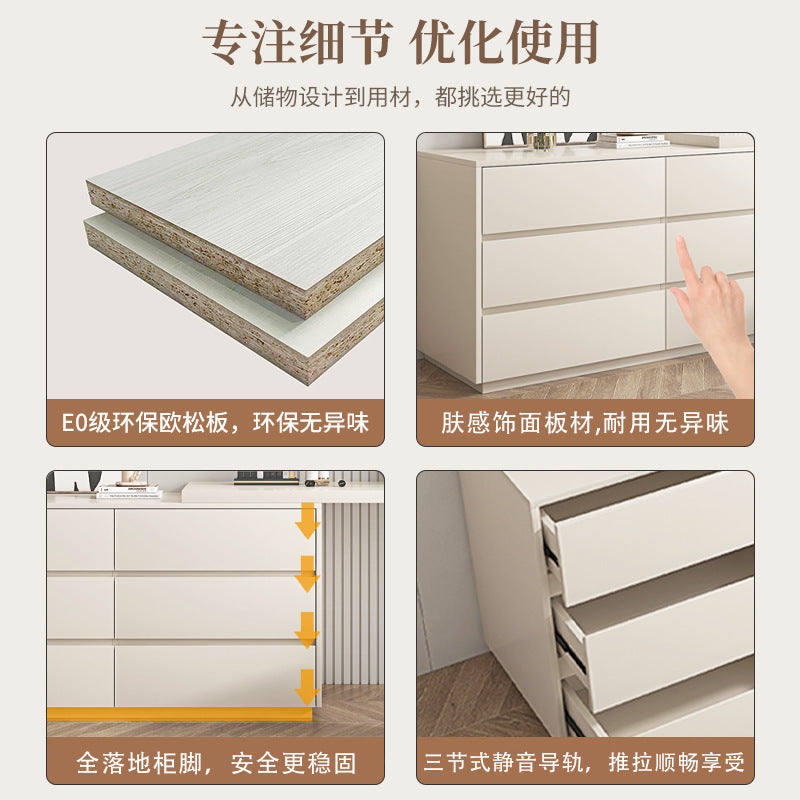 专注细节 优化使用

从储物设计到用材，都挑选更好的

E0级环保欧松板，环保无异味

肤感饰面板材,耐用无异味

全落地柜脚，安全更稳固

三节式静音导轨，推拉顺畅享受