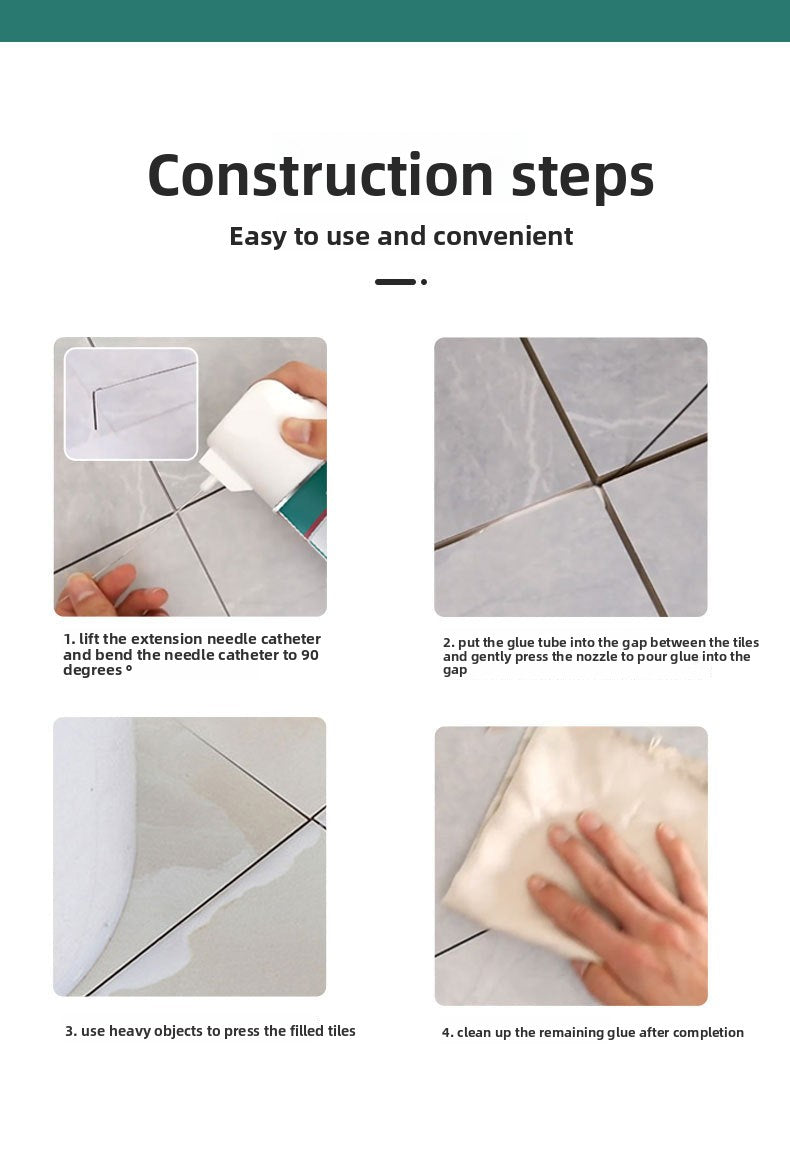 Construction steps

Easy to use and convenient

1. lift the extension needle catheter and bend the needle catheter to 90 degrees °

2. put the glue tube into the gap between the tiles and gently press the nozzle to pour glue into the gap

3. use heavy objects to press the filled tiles

4. clean up the remaining glue after completion