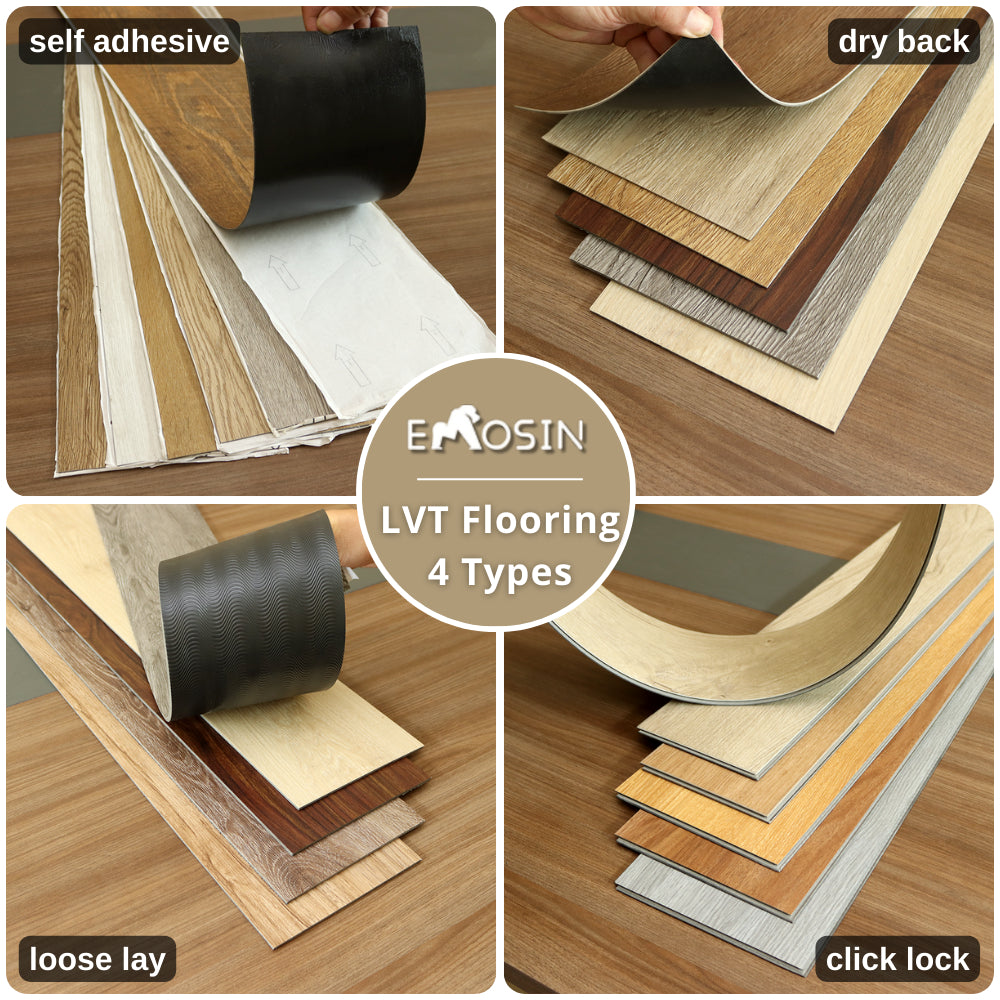 self adhesive

dry back

EMOSIN

LVT Flooring
4 Types

loose lay

click lock