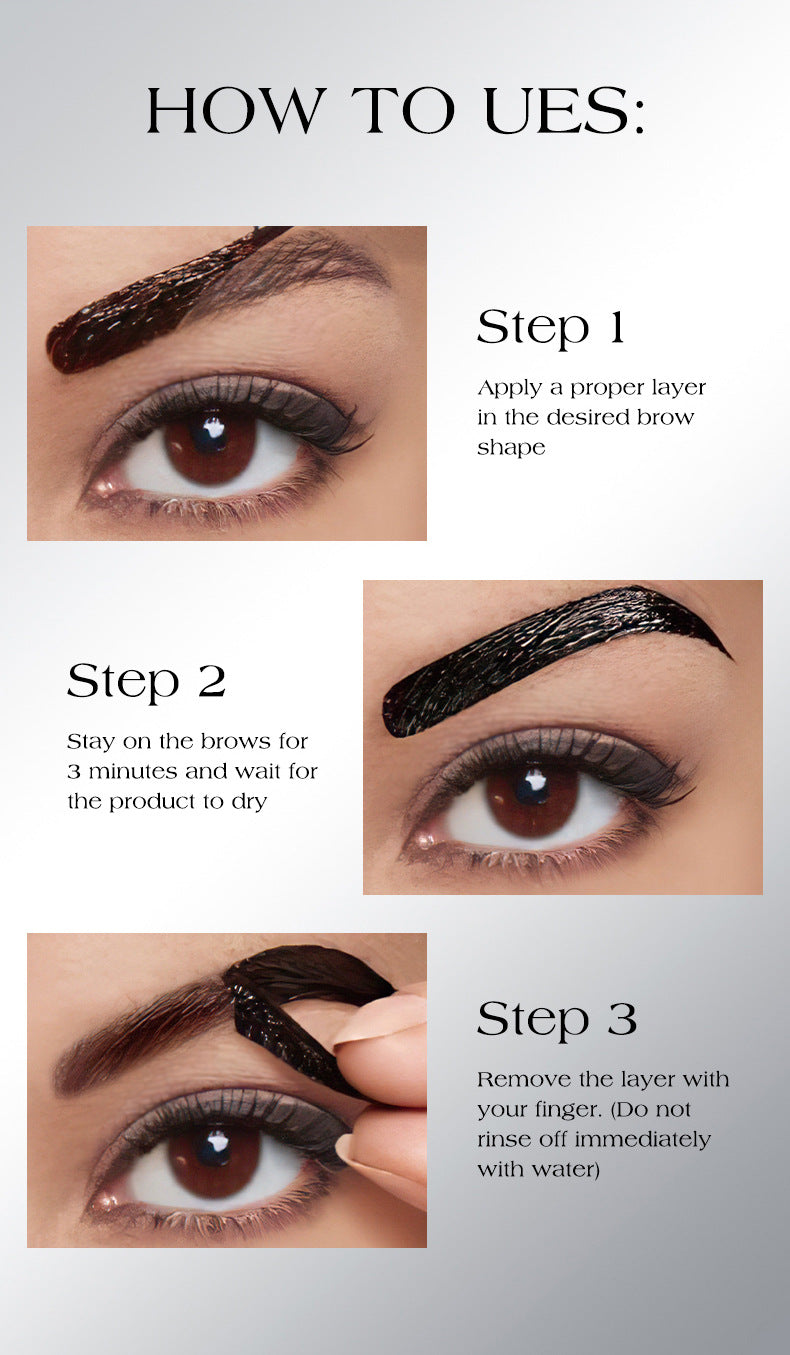 HOW TO UES:

Step 1

Apply a proper layer in the desired brow shape

Step 2

Stay on the brows for 3 minutes and wait for the product to dry

Step 3

Remove the layer with your finger. (Do not rinse off immediately with water)