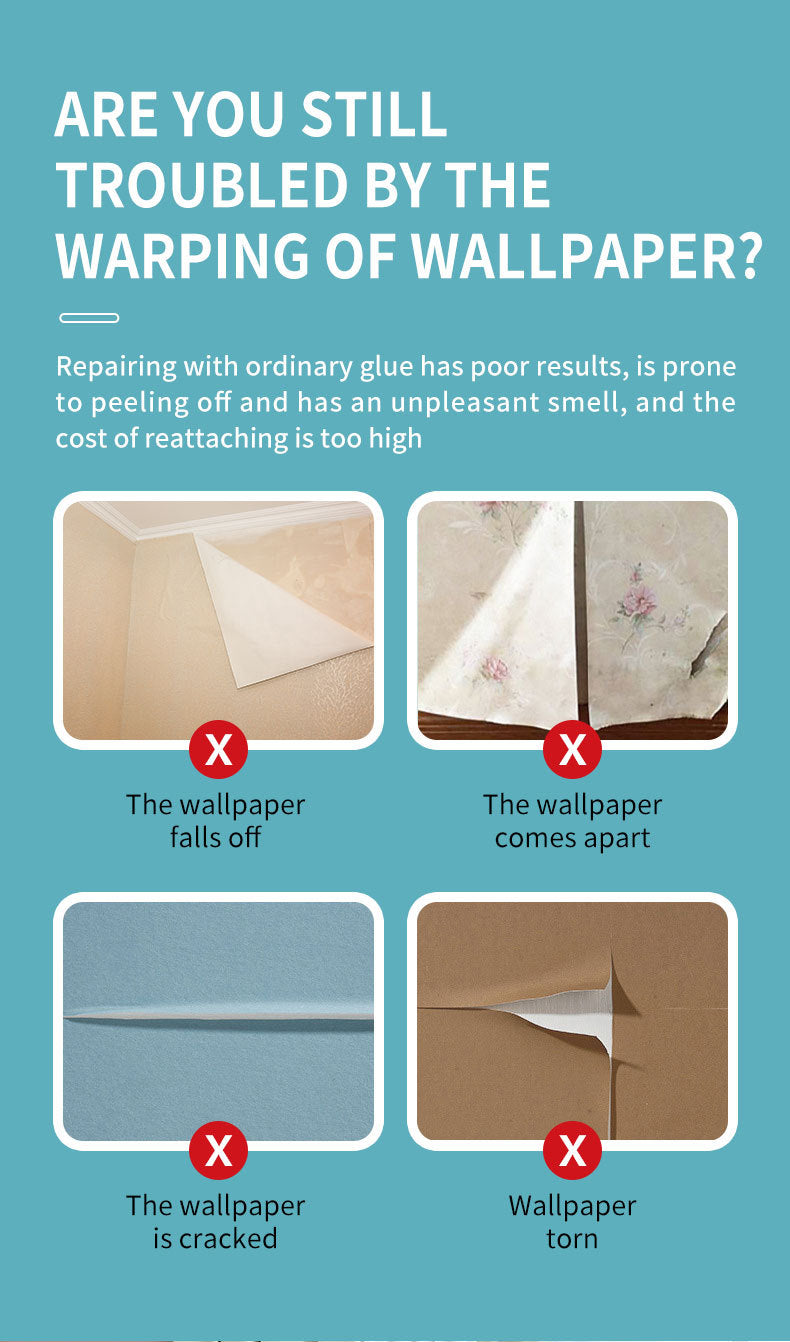 ARE YOU STILL TROUBLED BY THE WARPING OF WALLPAPER?

Repairing with ordinary glue has poor results, is prone to peeling off and has an unpleasant smell, and the cost of reattaching is too high

X

The wallpaper falls off

X

The wallpaper comes apart

X

The wallpaper is cracked

X

Wallpaper torn