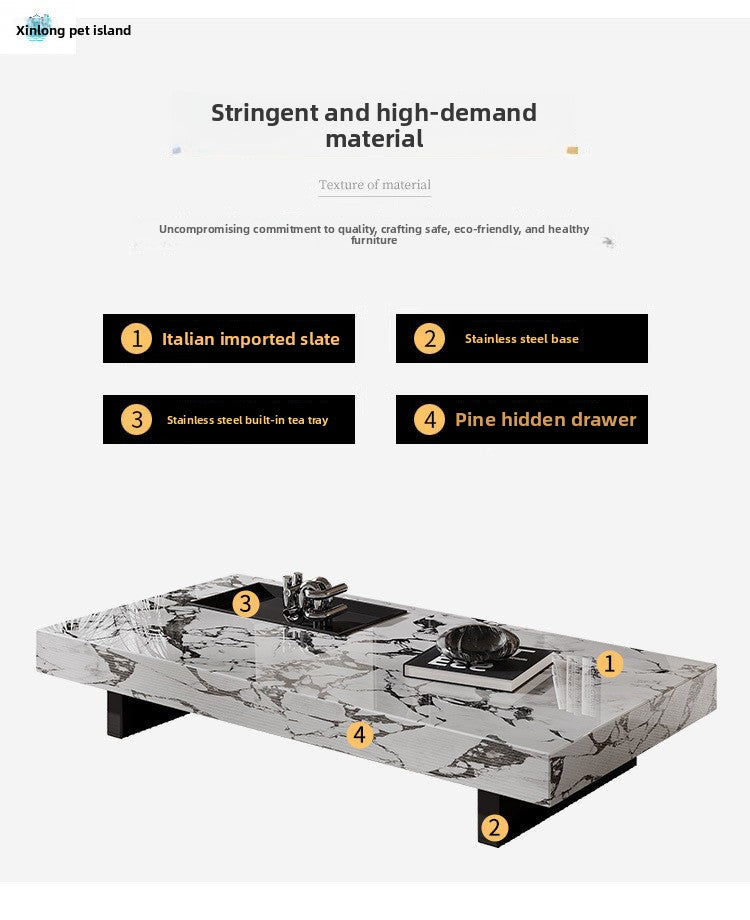 Xinlong pet island

Stringent and high-demand material

Texture of material

Uncompromising commitment to quality, crafting safe, eco-friendly, and healthy furniture

1 Italian imported slate

2 Stainless steel base

3 Stainless steel built-in tea tray

4 Pine hidden drawer

3

1

4

2