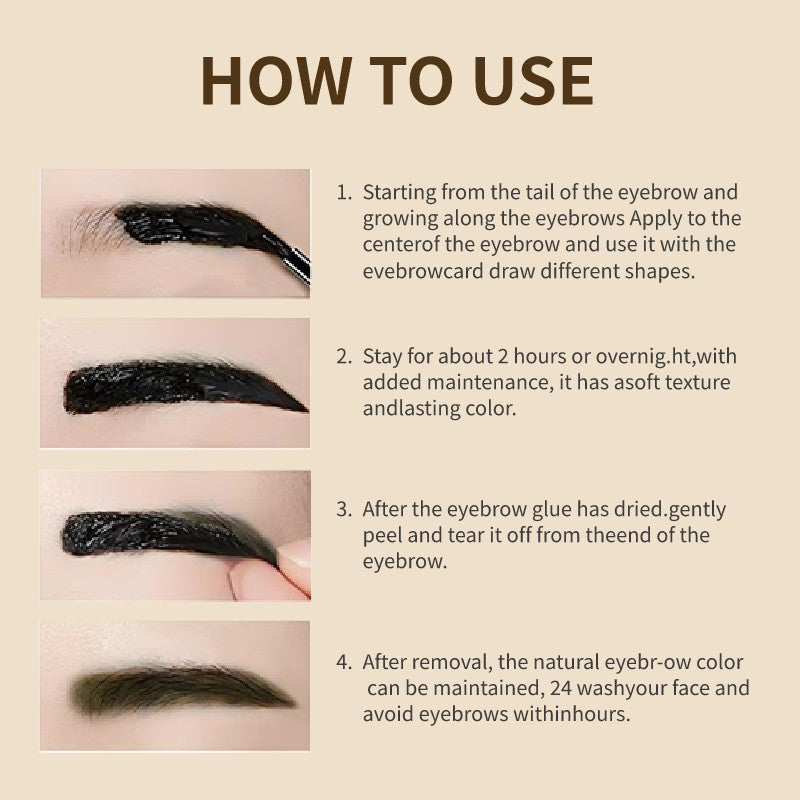 HOW TO USE

1. Starting from the tail of the eyebrow and growing along the eyebrows Apply to the centerof the eyebrow and use it with the evebrowcard draw different shapes.

2. Stay for about 2 hours or overnig.ht,with added maintenance, it has asoft texture andlasting color.

3. After the eyebrow glue has dried.gently peel and tear it off from theend of the eyebrow.

4. After removal, the natural eyebr-ow color can be maintained, 24 washyour face and avoid eyebrows withinhours.