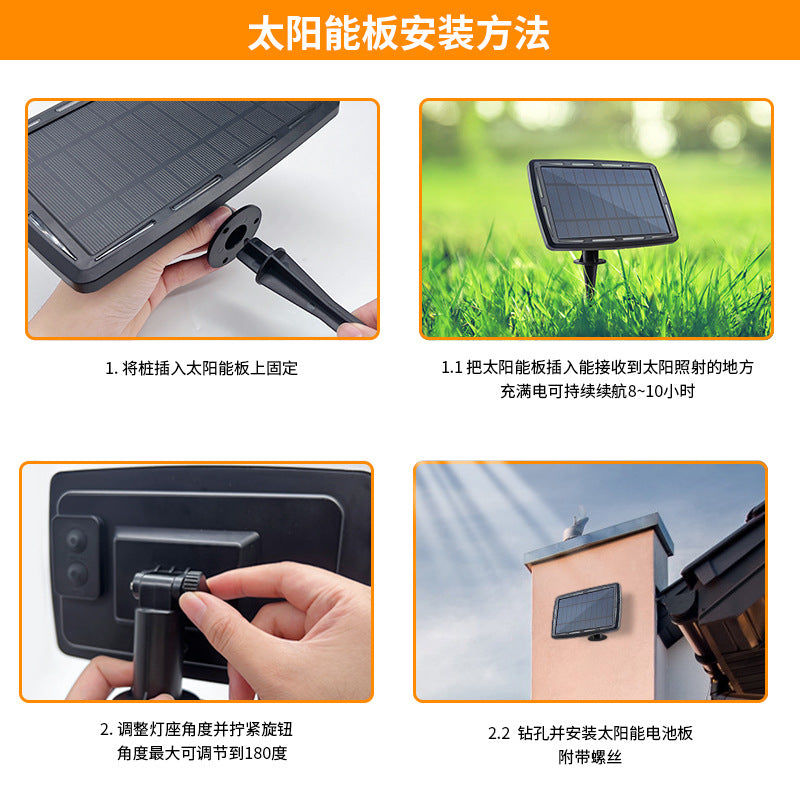 太阳能板安装方法

1. 将桩插入太阳能板上固定

1.1 把太阳能板插入能接收到太阳照射的地方
充满电可持续续航8~10小时

2. 调整灯座角度并拧紧旋钮
角度最大可调节到180度

2.2 钻孔并安装太阳能电池板
附带螺丝