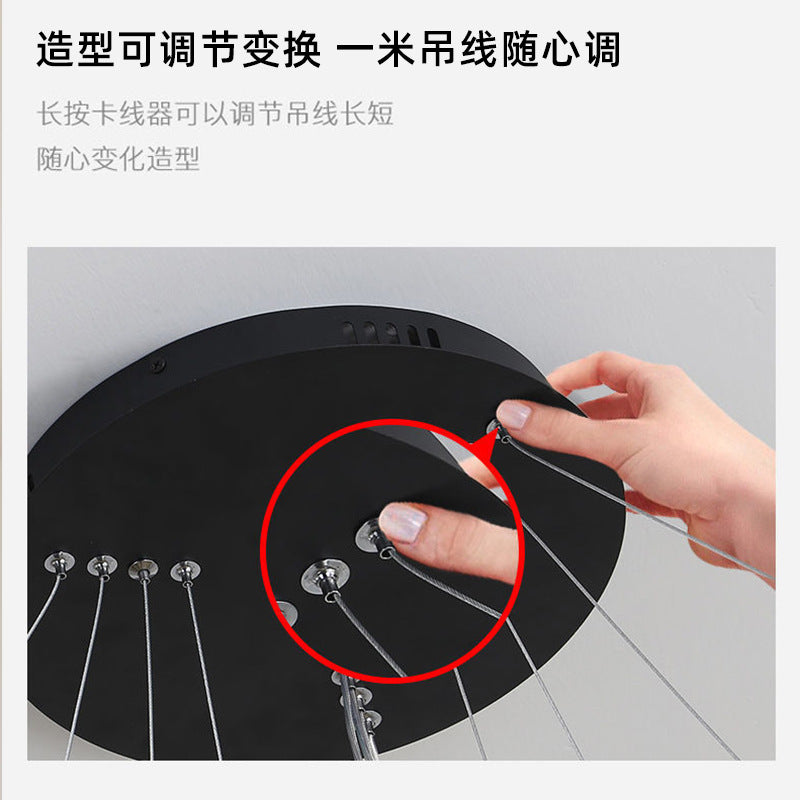 造型可调节变换 一米吊线随心调

长按卡线器可以调节吊线长短
随心变化造型