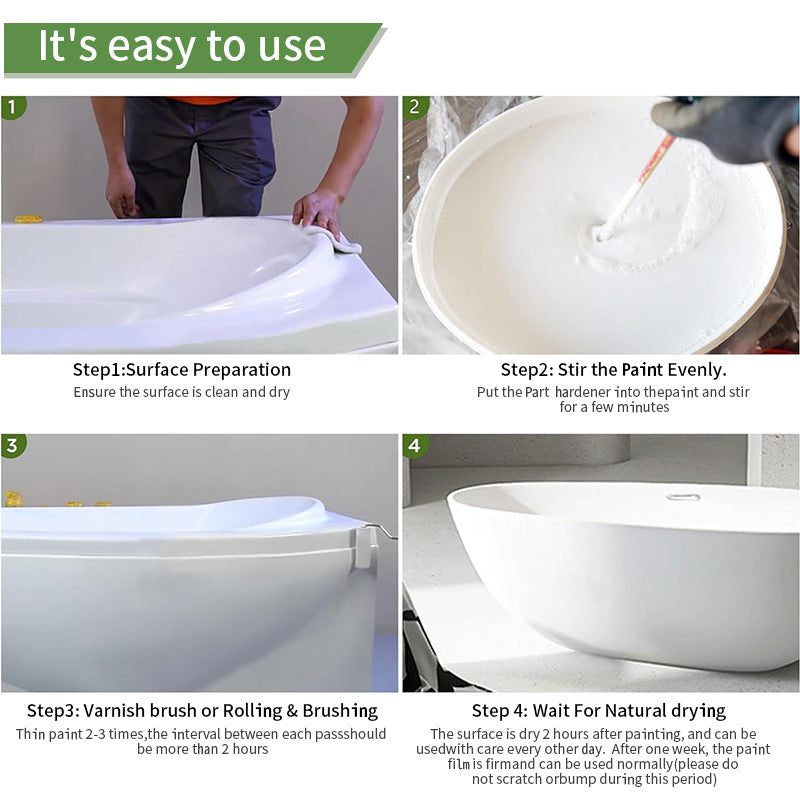 It's easy to use

1

Step1:Surface Preparation

Ensure the surface is clean and dry

2

Step2: Stir the Paint Evenly.

Put the Part hardener into thepaint and stir for a few minutes

3

Step3: Varnish brush or Rolling & Brushing

Thin paint 2-3 times,the interval between each passshould be more than 2 hours

4

Step 4: Wait For Natural drying

The surface is dry 2 hours after painting, and can be usedwith care every other day. After one week, the paint film is firmand can be used normally(please do not scratch orbump during this period)